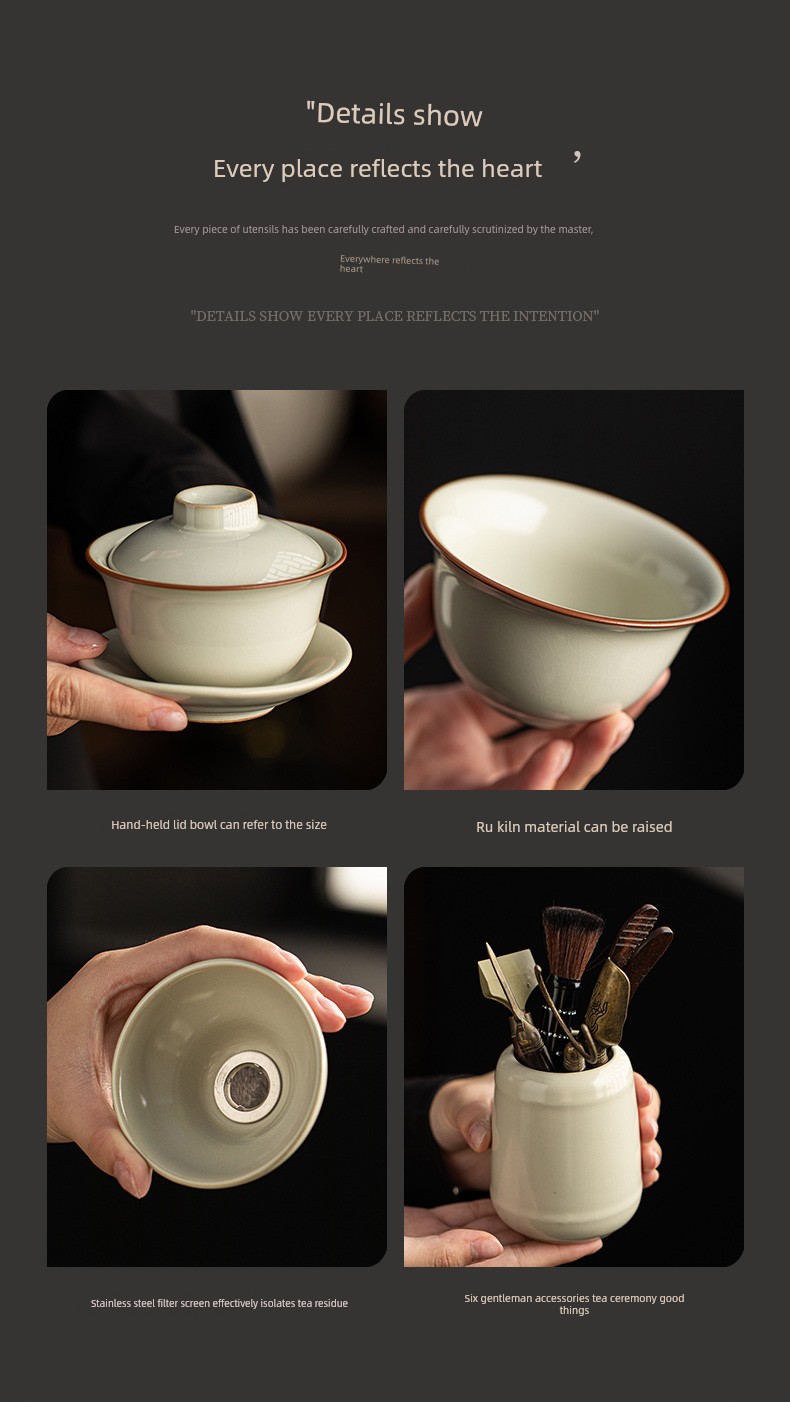 "Details show

Every place reflects the heart ,

Every piece of utensils has been carefully crafted and carefully scrutinized by the master,

Everywhere reflects the heart

"DETAILS SHOW EVERY PLACE REFLECTS THE INTENTION"

Hand-held lid bowl can refer to the size

Ru kiln material can be raised

Stainless steel filter screen effectively isolates tea residue

Six gentleman accessories tea ceremony good things