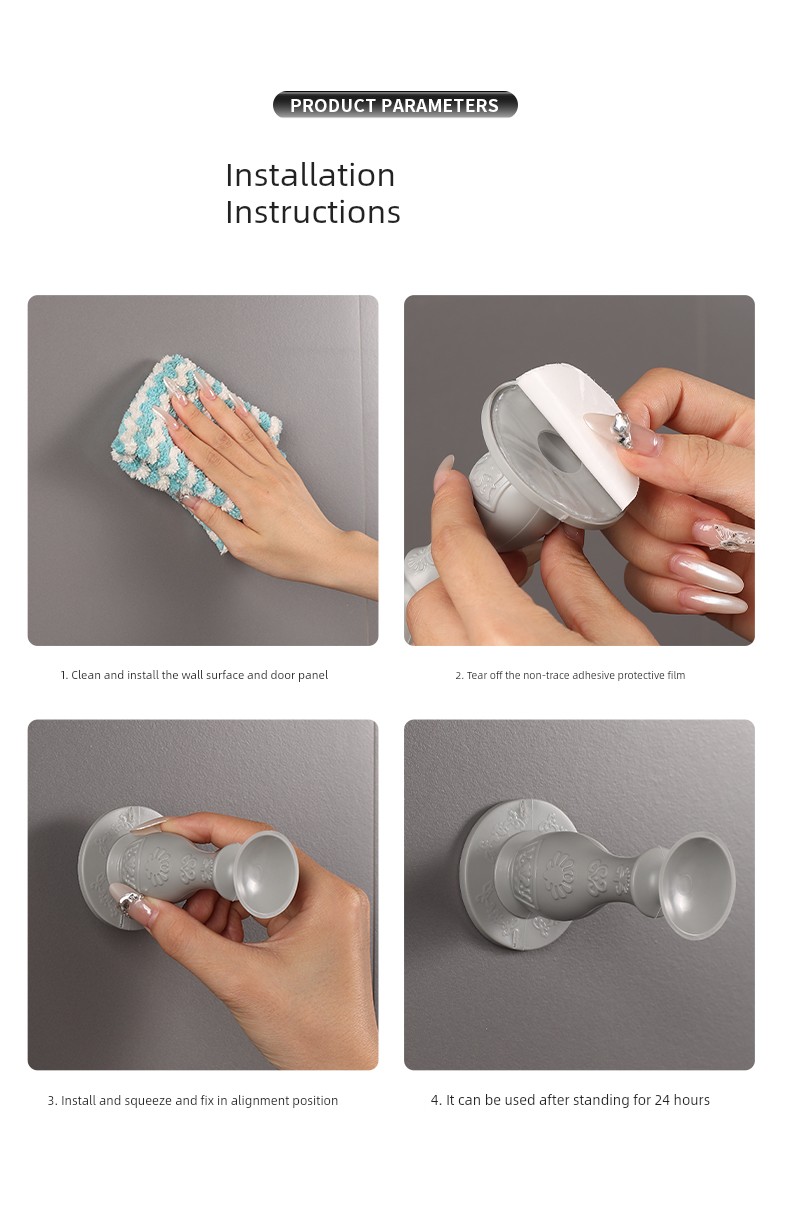 PRODUCT PARAMETERS

Installation Instructions

1. Clean and install the wall surface and door panel

2. Tear off the non-trace adhesive protective film

3. Install and squeeze and fix in alignment position

4. It can be used after standing for 24 hours