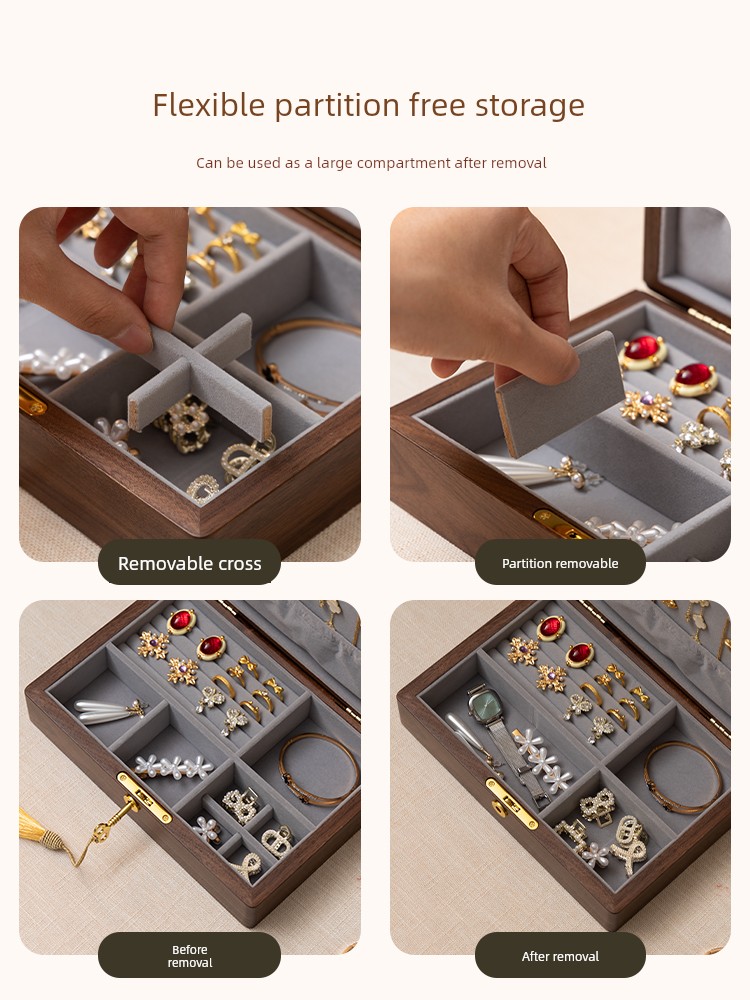 Flexible partition free storage

Can be used as a large compartment after removal

Removable cross

Partition removable

Before removal

After removal