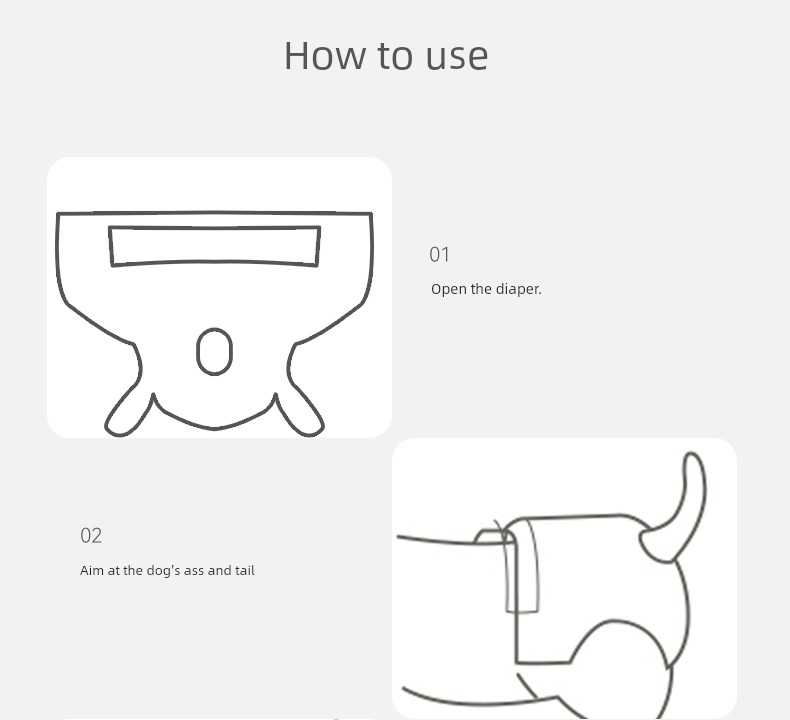 How to use

01

Open the diaper.

02

Aim at the dog's ass and tail