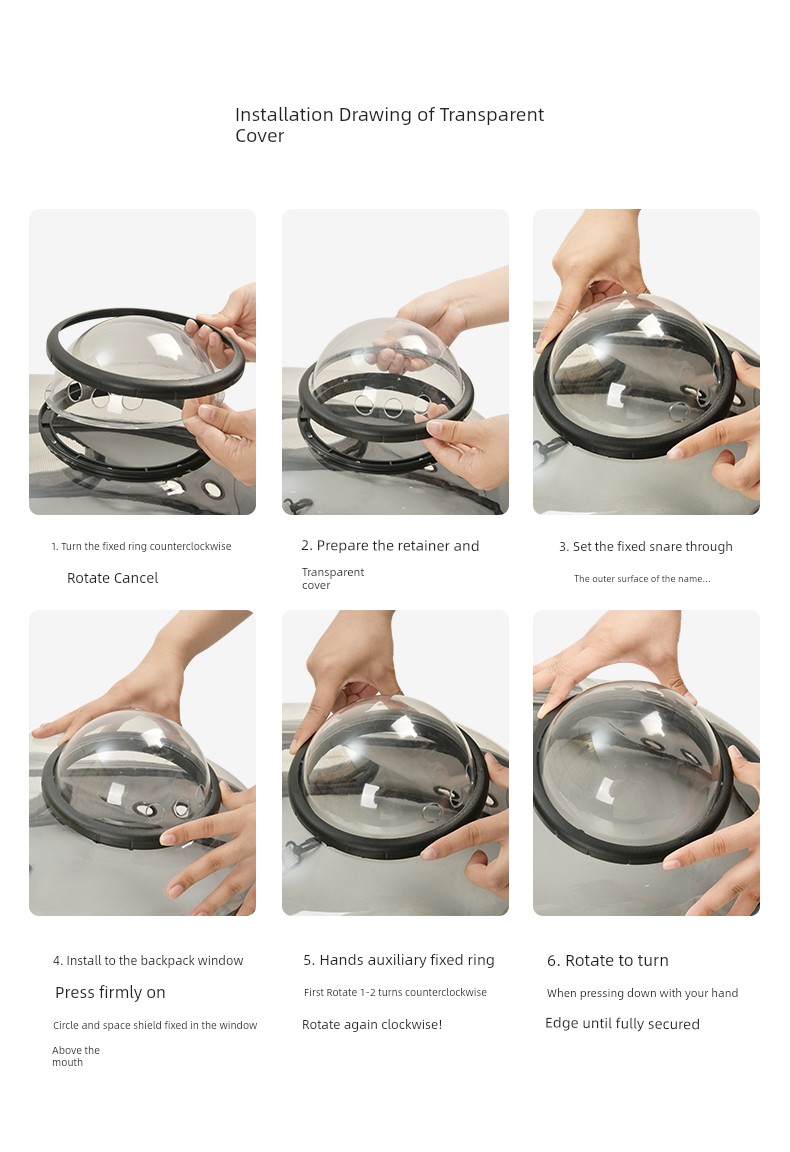 Installation Drawing of Transparent Cover

1. Turn the fixed ring counterclockwise

Rotate Cancel

2. Prepare the retainer and

Transparent cover

3. Set the fixed snare through

The outer surface of the name...

4. Install to the backpack window

Press firmly on

Circle and space shield fixed in the window

Above the mouth

5. Hands auxiliary fixed ring

First Rotate 1-2 turns counterclockwise

Rotate again clockwise!

6. Rotate to turn

When pressing down with your hand

Edge until fully secured