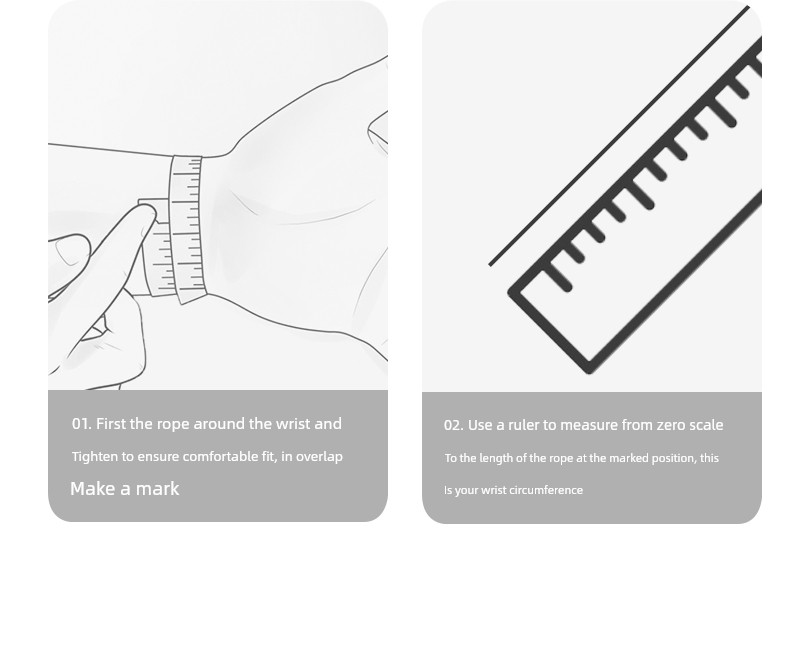 01. First the rope around the wrist and

Tighten to ensure comfortable fit, in overlap

Make a mark

02. Use a ruler to measure from zero scale

To the length of the rope at the marked position, this

Is your wrist circumference