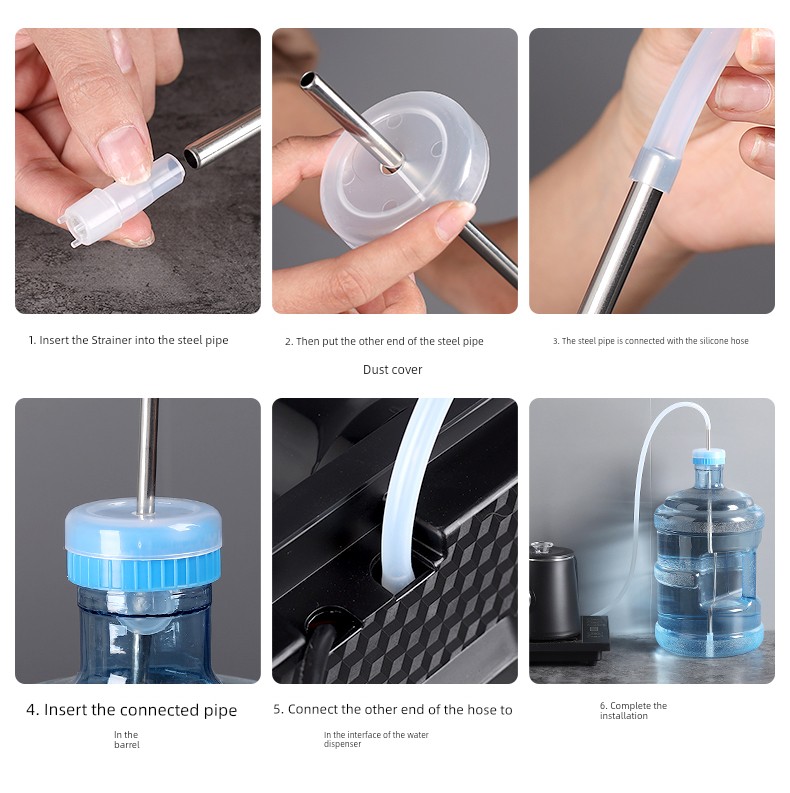 1. Insert the Strainer into the steel pipe

2. Then put the other end of the steel pipe

Dust cover

3. The steel pipe is connected with the silicone hose

4. Insert the connected pipe

In the barrel

5. Connect the other end of the hose to

In the interface of the water dispenser

6. Complete the installation