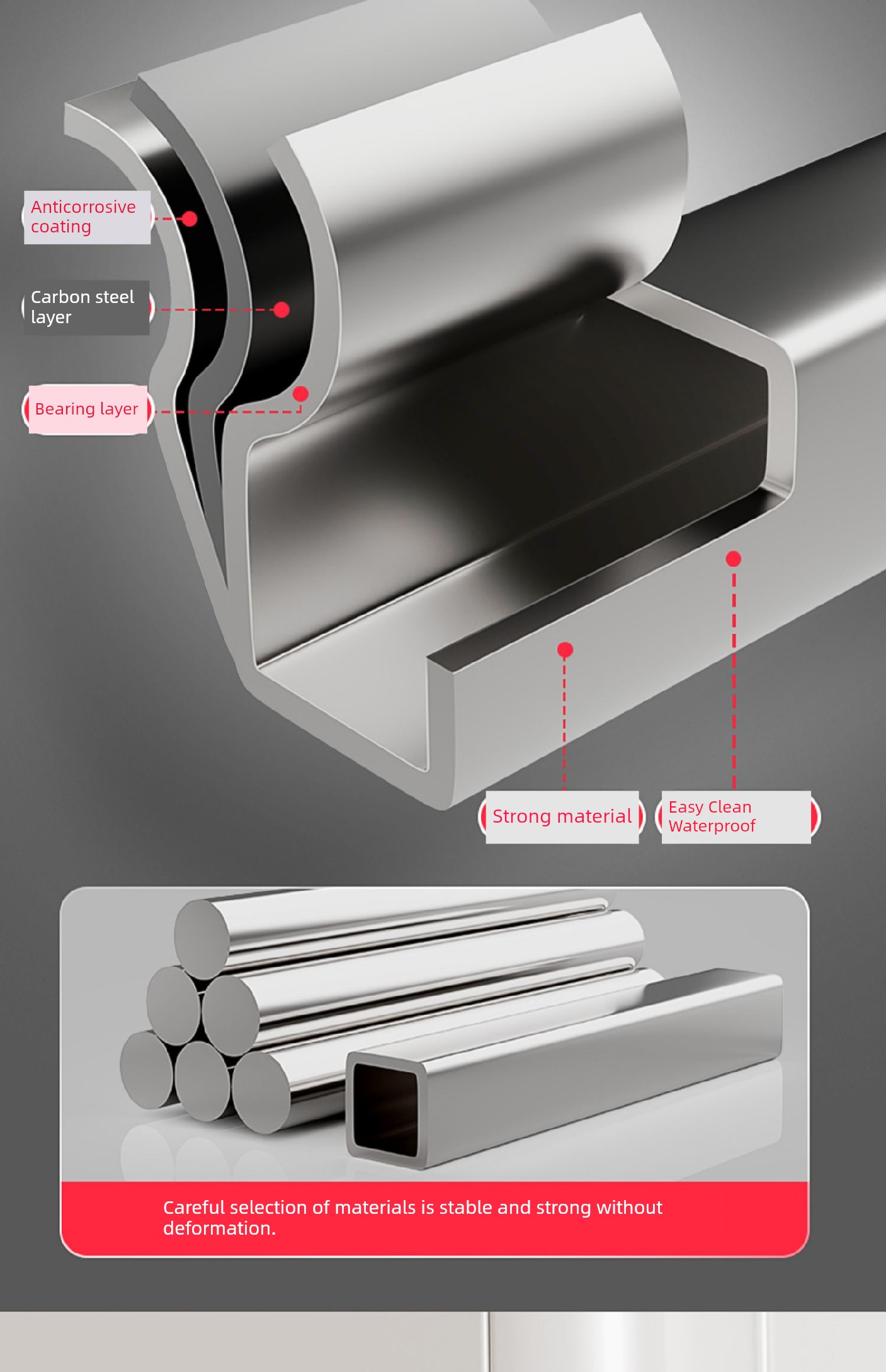 Anticorrosive coating

Carbon steel layer

Bearing layer

Strong material

Easy Clean Waterproof

Careful selection of materials is stable and strong without deformation.