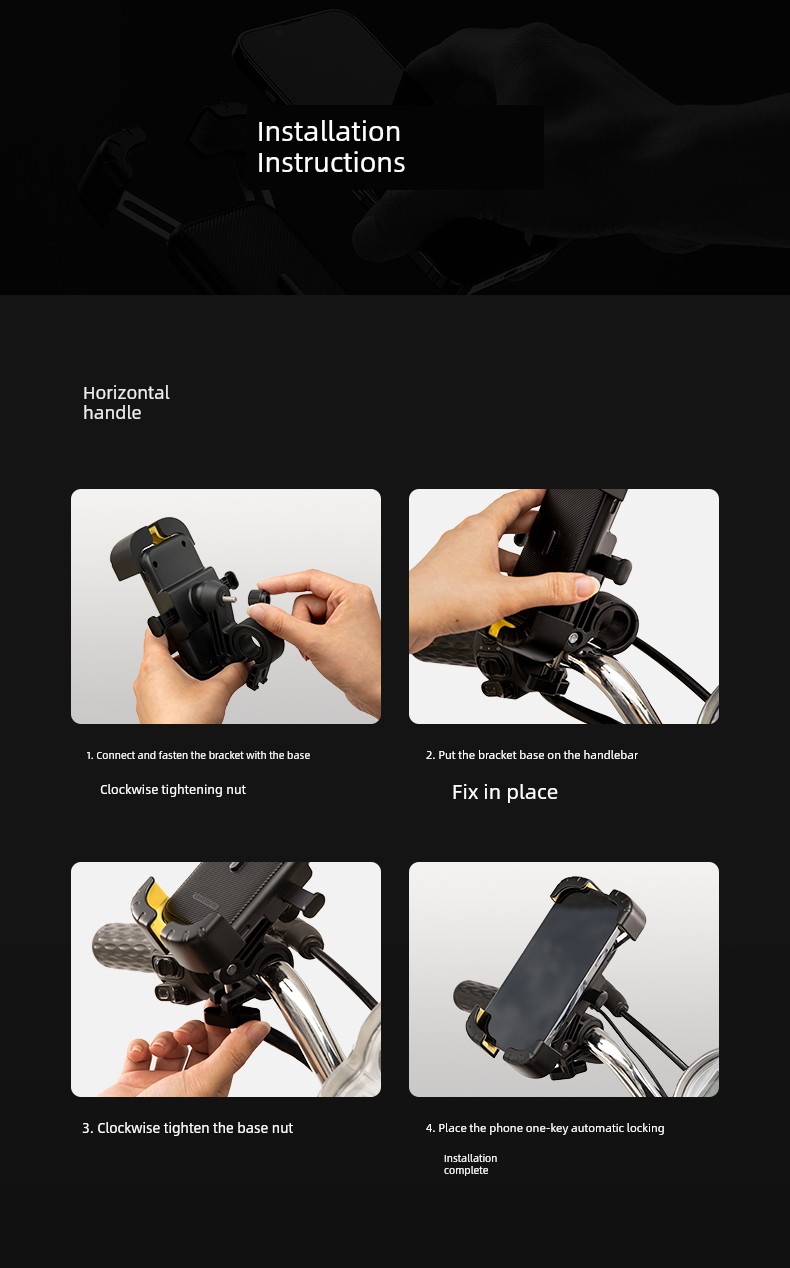 Installation Instructions

Horizontal handle

1. Connect and fasten the bracket with the base

Clockwise tightening nut

2. Put the bracket base on the handlebar

Fix in place

3. Clockwise tighten the base nut

4. Place the phone one-key automatic locking

Installation complete