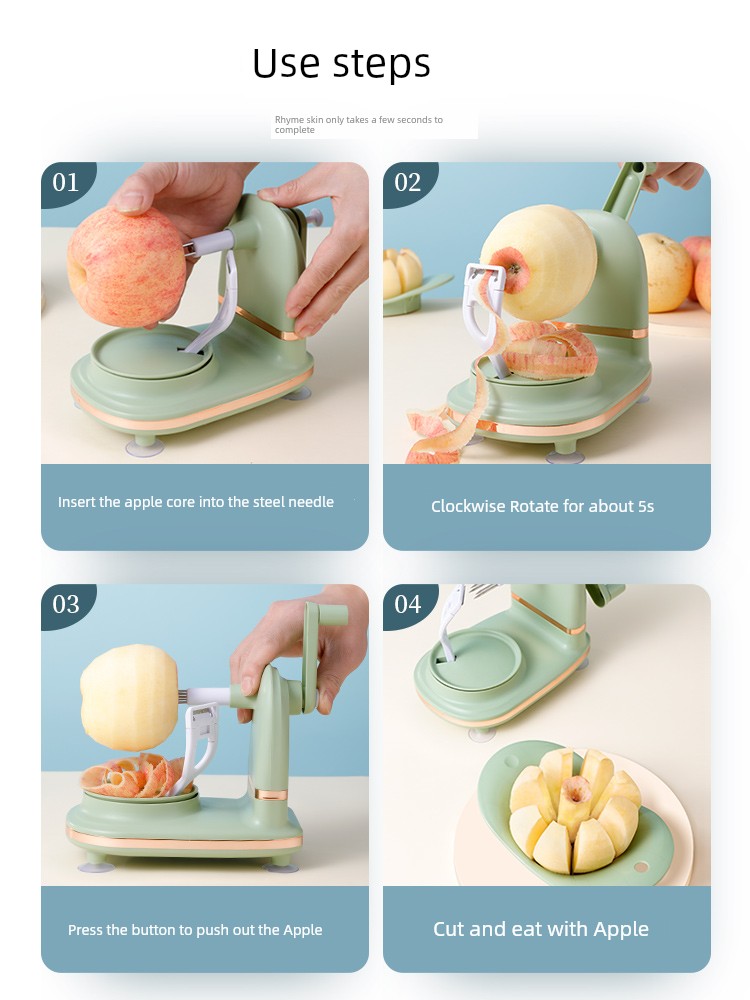 Use steps

Rhyme skin only takes a few seconds to complete

01

Insert the apple core into the steel needle

02

Clockwise Rotate for about 5s

03

Press the button to push out the Apple

04

Cut and eat with Apple