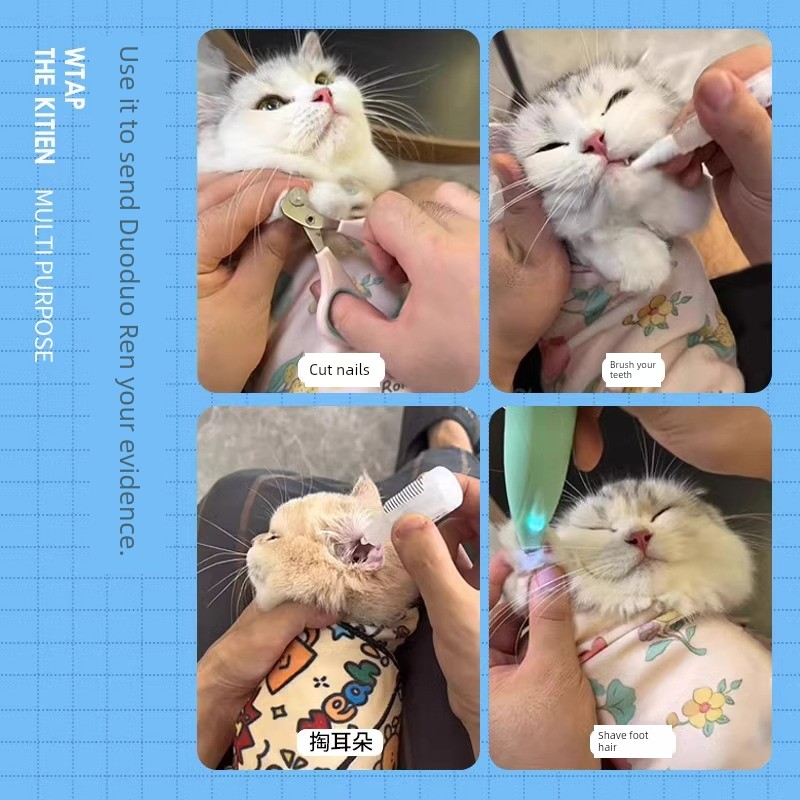 WTAP
THE KITIEN
MULTI PURPOSE

Use it to send Duoduo Ren your evidence.

Cut nails

Brush your teeth

掏耳朵

Shave foot hair