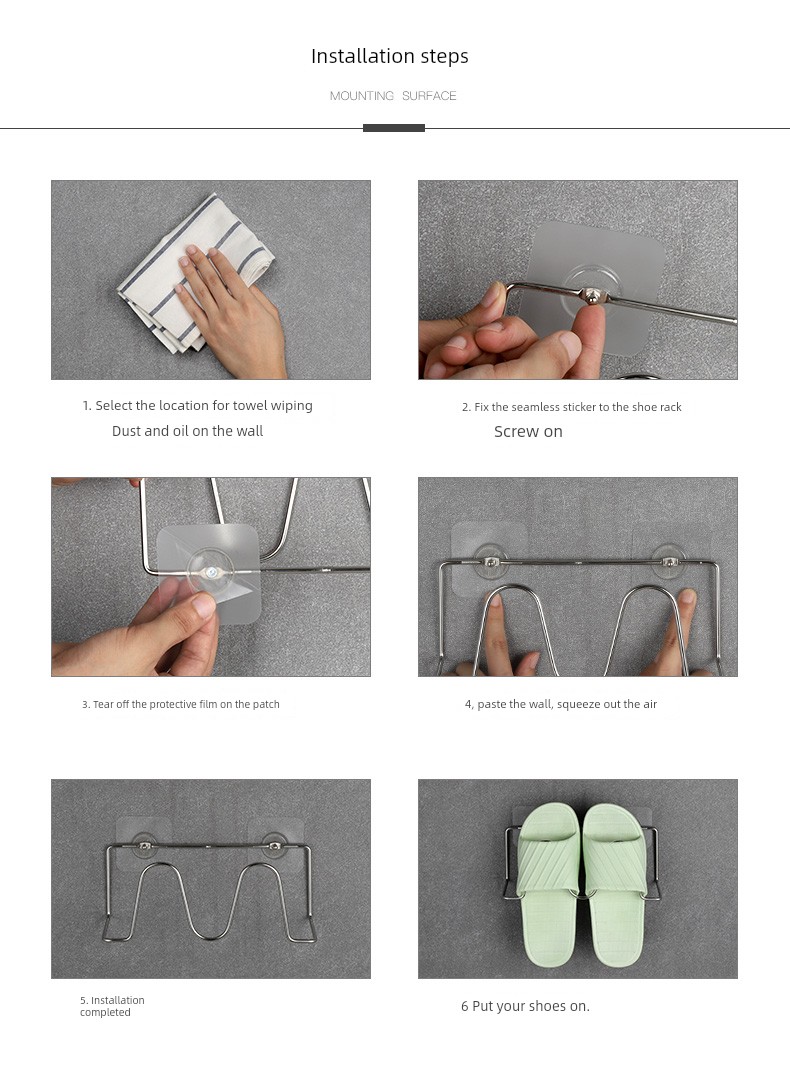 Installation steps

MOUNTING SURFACE

1. Select the location for towel wiping
Dust and oil on the wall

2. Fix the seamless sticker to the shoe rack
Screw on

3. Tear off the protective film on the patch

4, paste the wall, squeeze out the air

5. Installation completed

6 Put your shoes on.