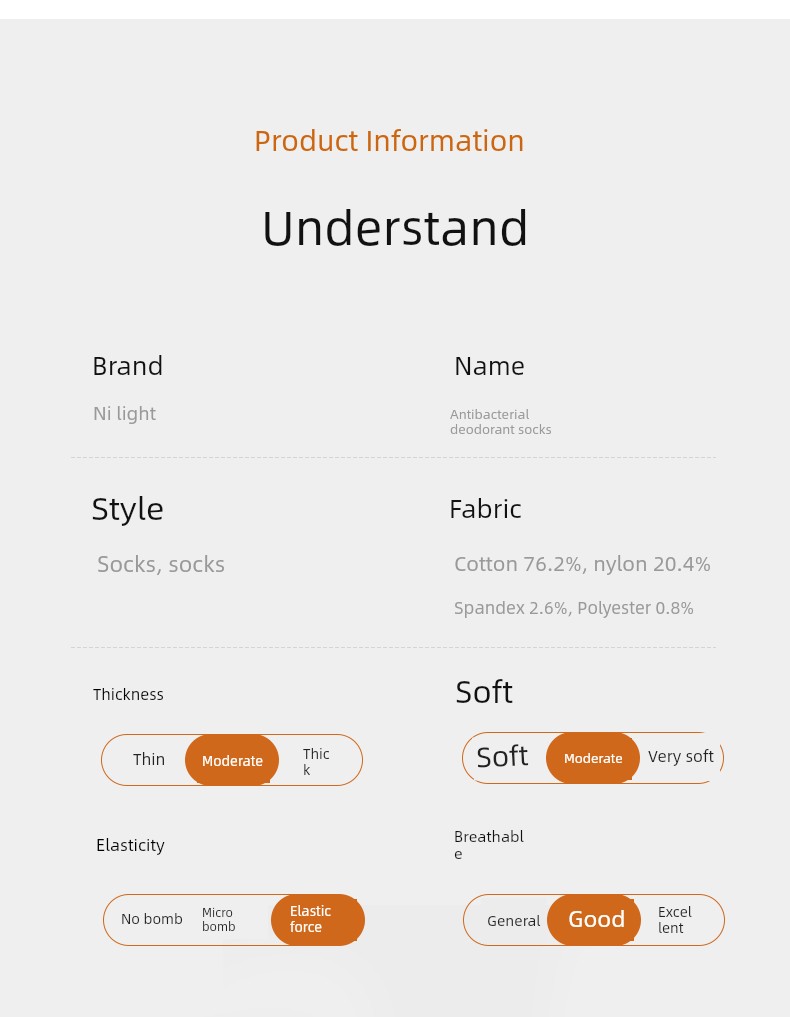 Product Information

Understand

Brand

Ni light

Name

Antibacterial deodorant socks

Style

Socks, socks

Fabric

Cotton 76.2%, nylon 20.4%

Spandex 2.6%, Polyester 0.8%

Thickness

Thin Moderate Thick

Soft

Soft Moderate Very soft

Elasticity

No bomb Micro bomb Elastic force

Breathable

General Good Excellent