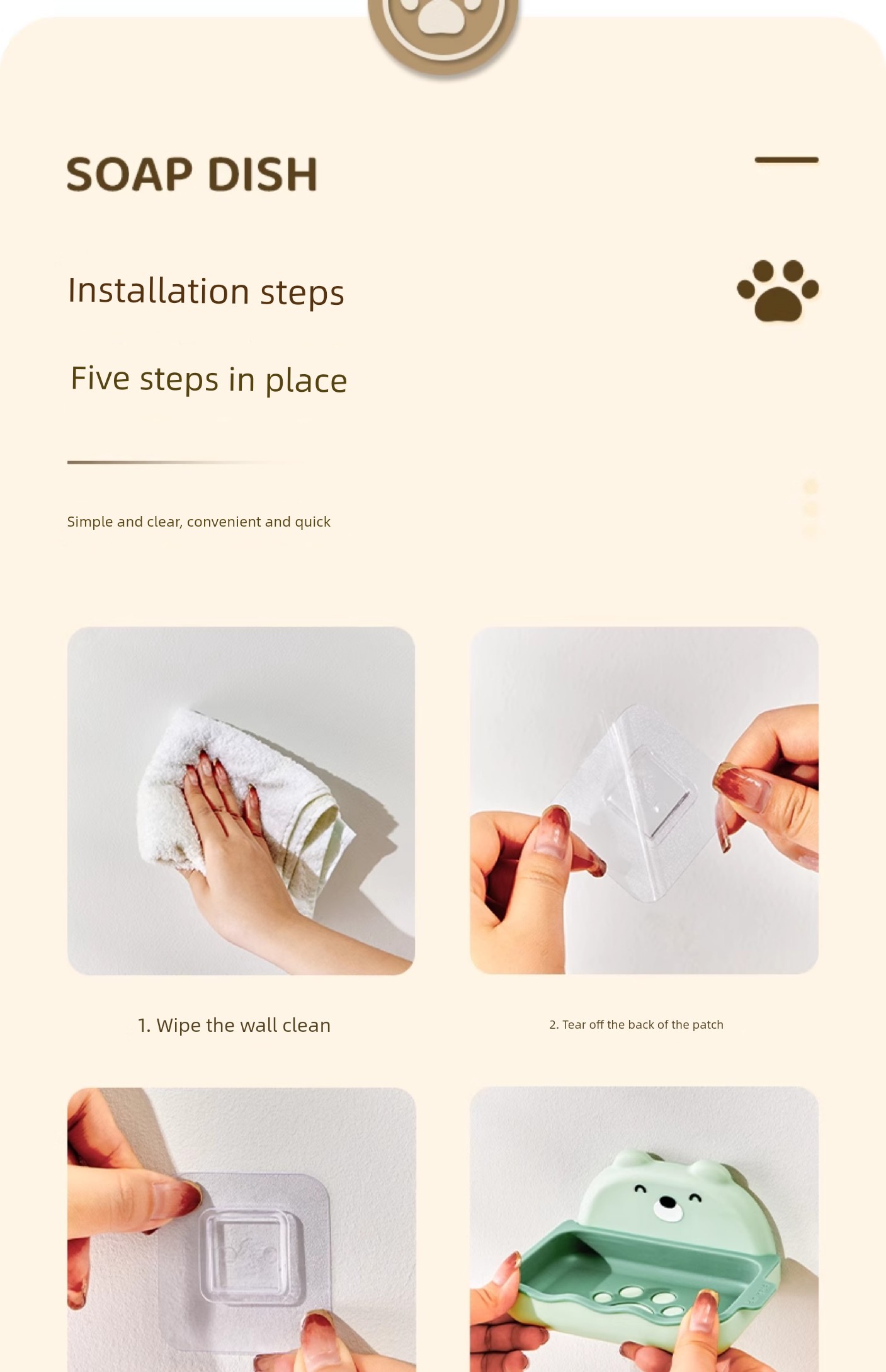 SOAP DISH

Installation steps

Five steps in place

Simple and clear, convenient and quick

1. Wipe the wall clean

2. Tear off the back of the patch