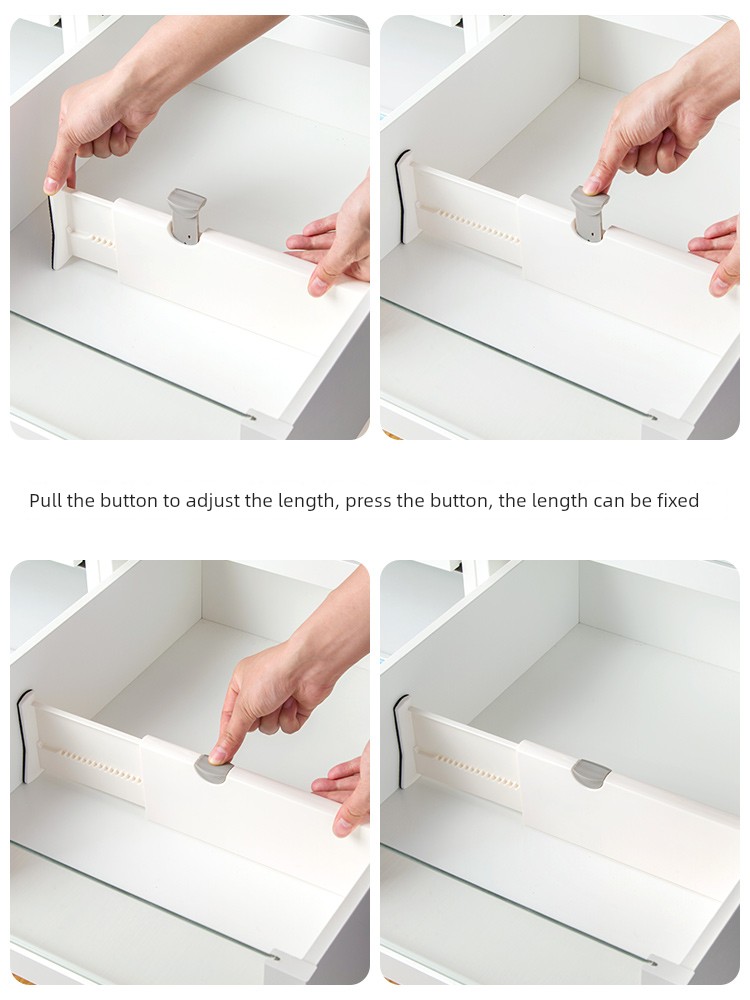 Pull the button to adjust the length, press the button, the length can be fixed