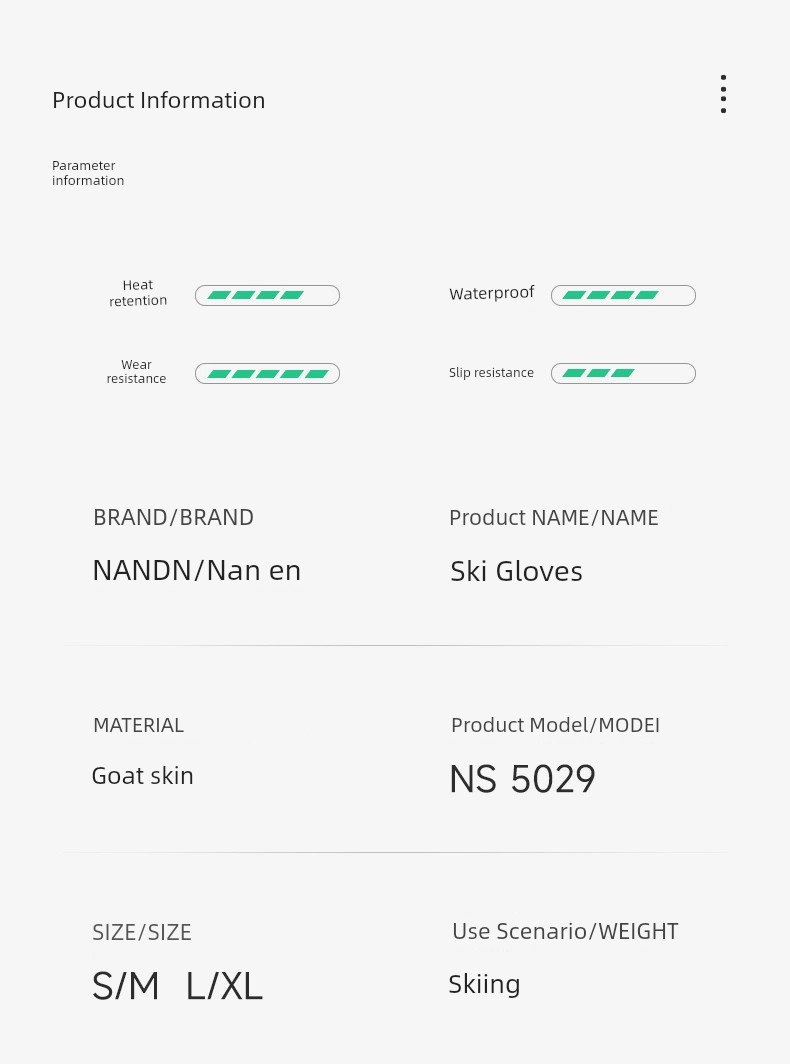 Product Information

Parameter information

Heat retention

Waterproof

Wear resistance

Slip resistance

BRAND/BRAND

NANDN/Nan en

Product NAME/NAME

Ski Gloves

MATERIAL

Goat skin

Product Model/MODEI

NS 5029

SIZE/SIZE

S/M L/XL

Use Scenario/WEIGHT

Skiing