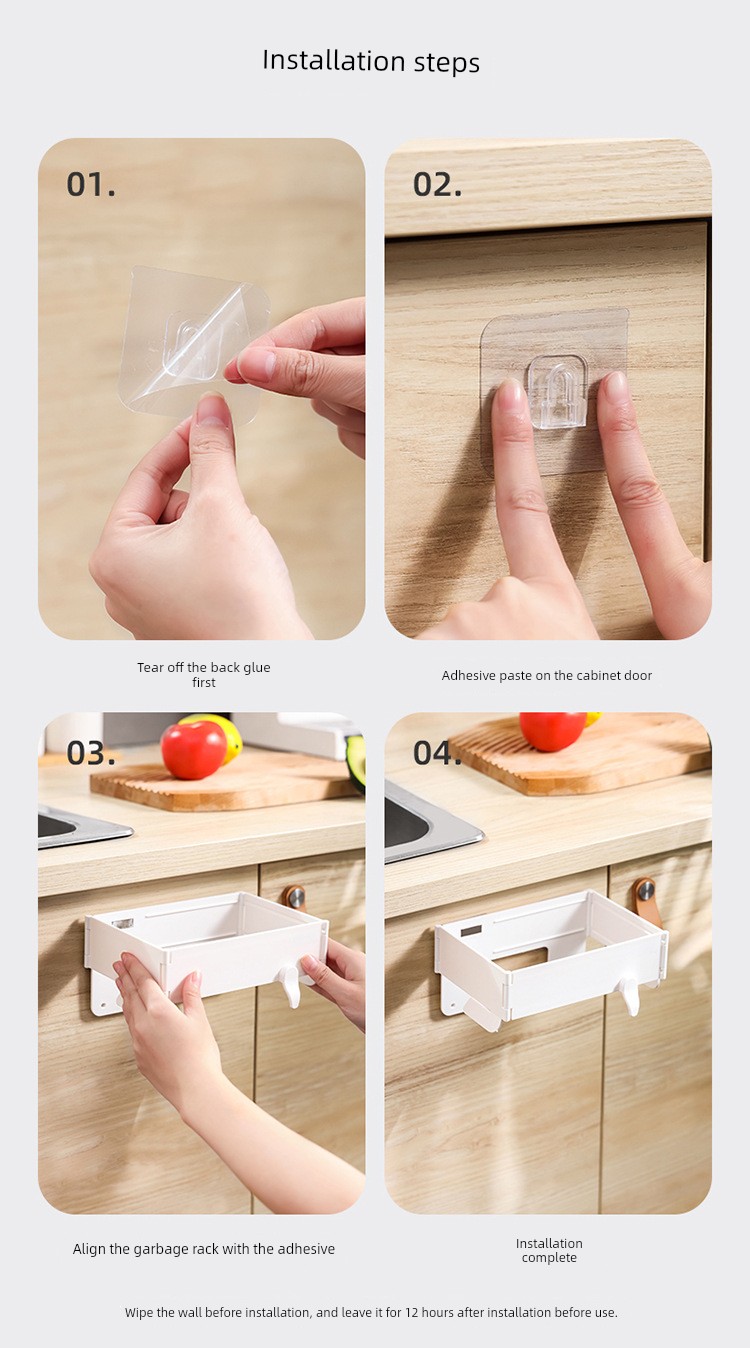 Installation steps

01.

Tear off the back glue first

02.

Adhesive paste on the cabinet door

03.

Align the garbage rack with the adhesive

04.

Installation complete

Wipe the wall before installation, and leave it for 12 hours after installation before use.