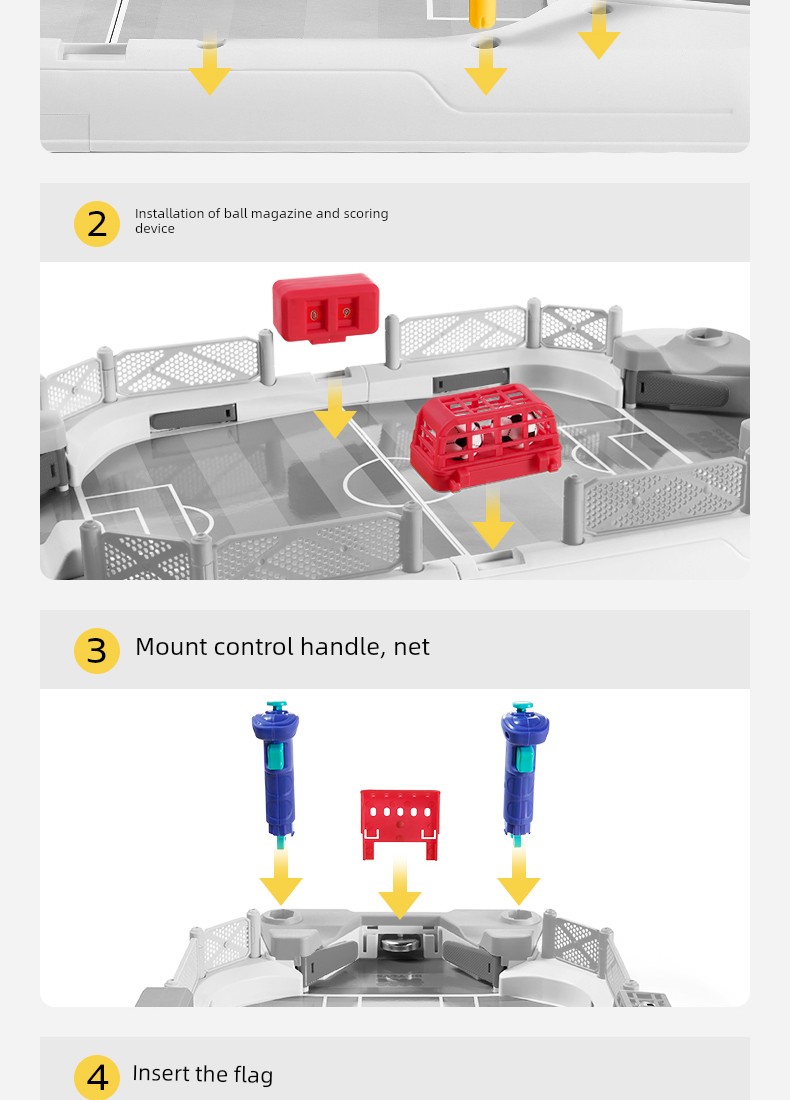 2
Installation of ball magazine and scoring device

3
Mount control handle, net

4
Insert the flag