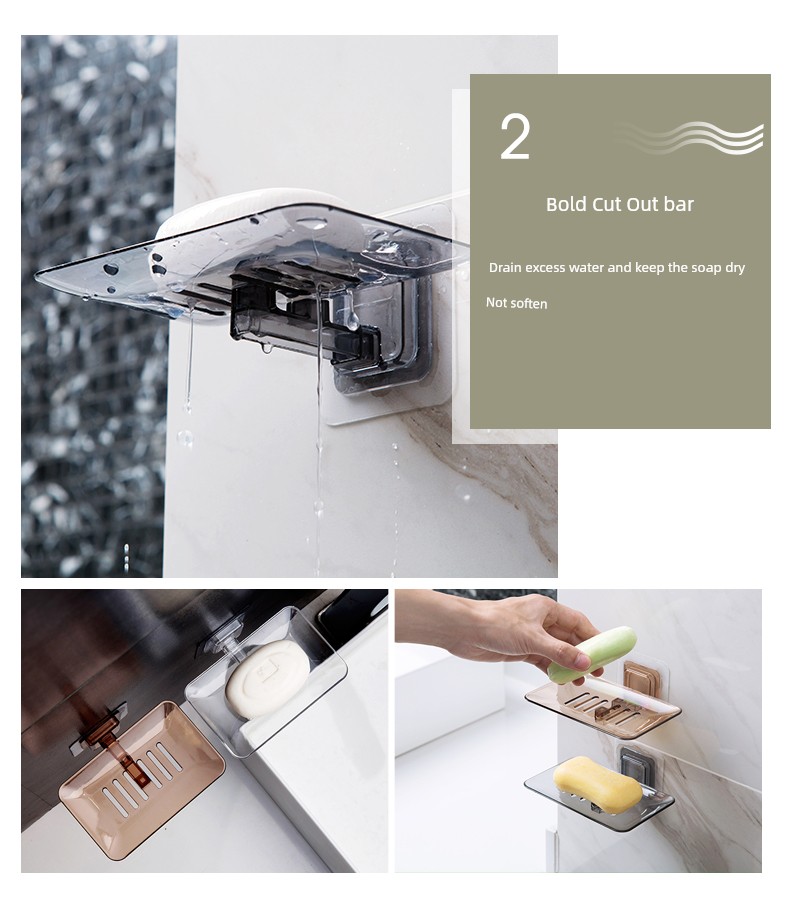 2

Bold Cut Out bar

Drain excess water and keep the soap dry

Not soften