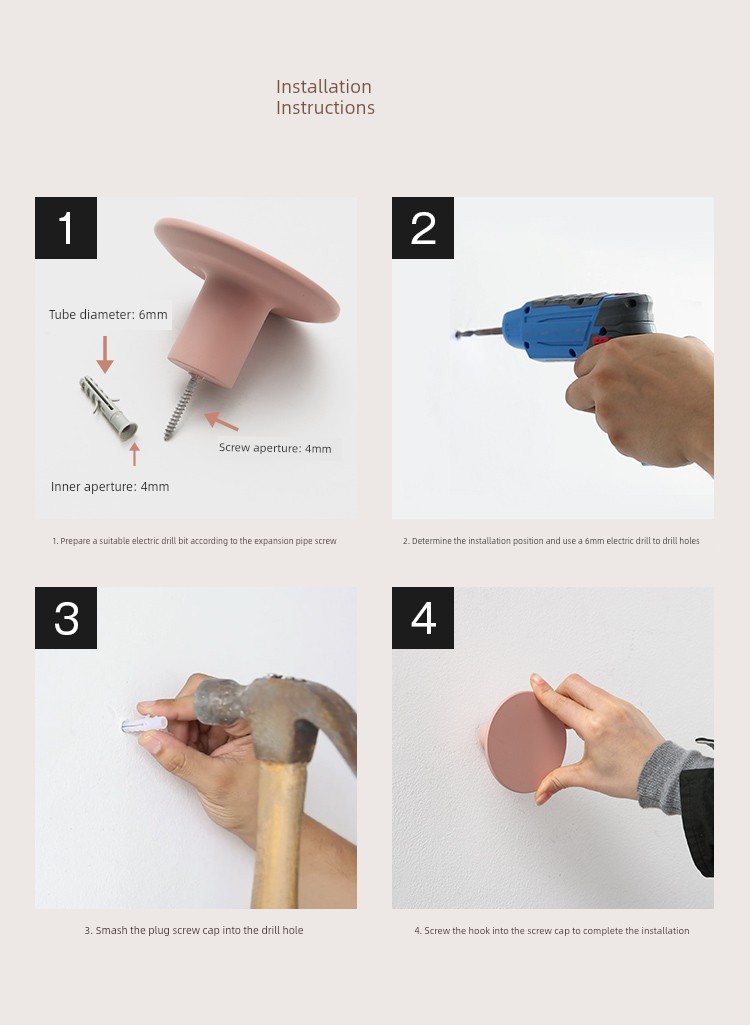 Installation
Instructions

1

Tube diameter: 6mm

Screw aperture: 4mm

Inner aperture: 4mm

1. Prepare a suitable electric drill bit according to the expansion pipe screw

2

2. Determine the installation position and use a 6mm electric drill to drill holes

3

3. Smash the plug screw cap into the drill hole

4

4. Screw the hook into the screw cap to complete the installation