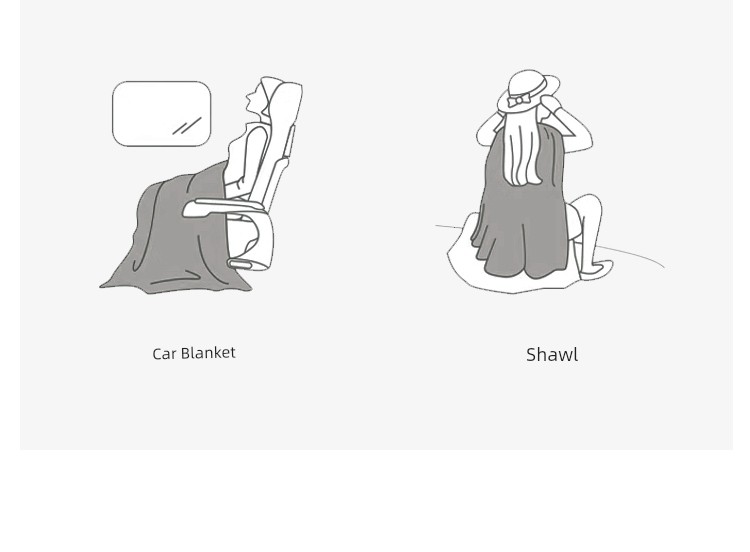 Car Blanket

Shawl