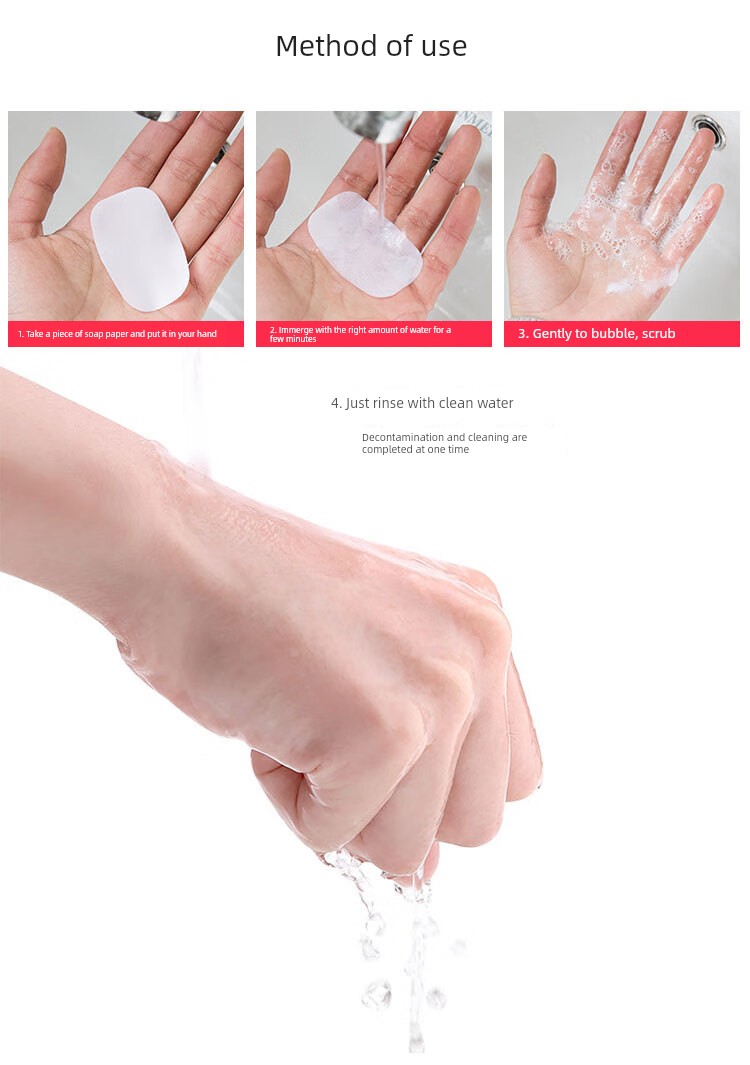 Method of use

1. Take a piece of soap paper and put it in your hand

2. Immerge with the right amount of water for a few minutes

3. Gently to bubble, scrub

4. Just rinse with clean water

Decontamination and cleaning are completed at one time