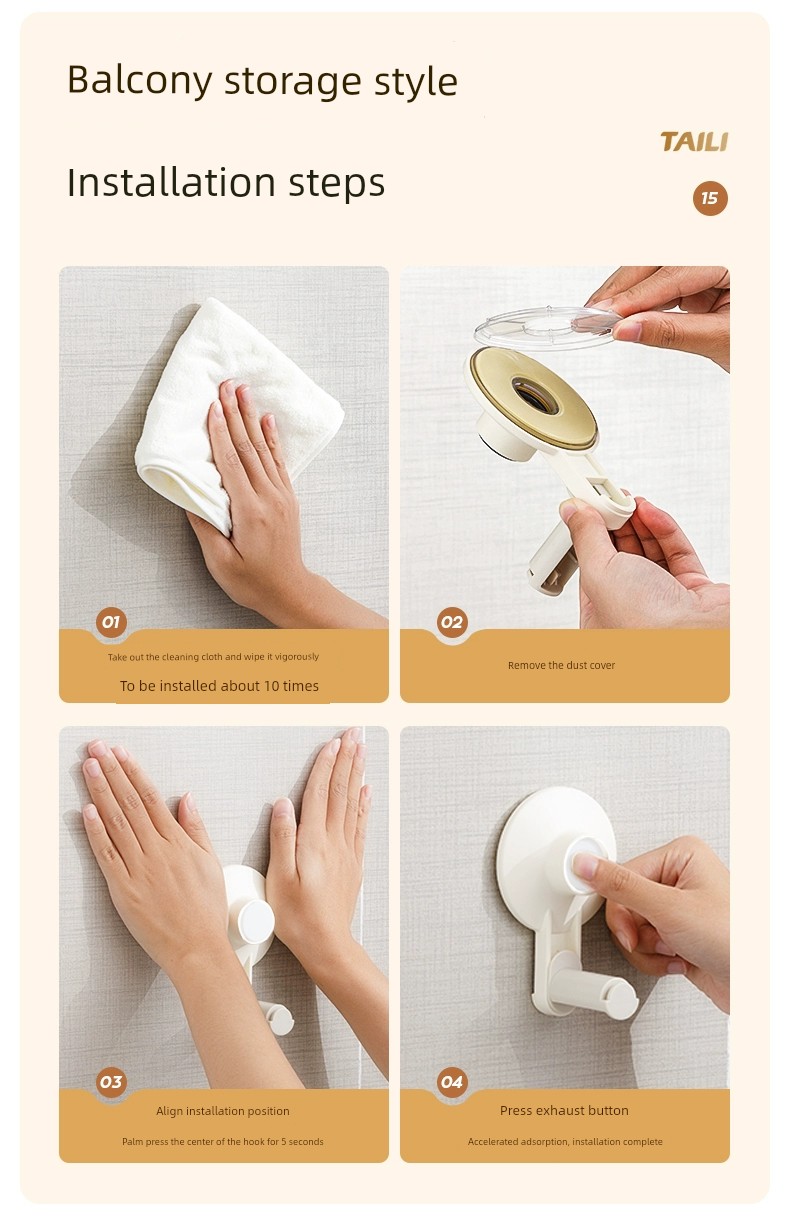 Balcony storage style

TAILI

Installation steps

15

01

Take out the cleaning cloth and wipe it vigorously

To be installed about 10 times

02

Remove the dust cover

03

Align installation position

Palm press the center of the hook for 5 seconds

04

Press exhaust button

Accelerated adsorption, installation complete