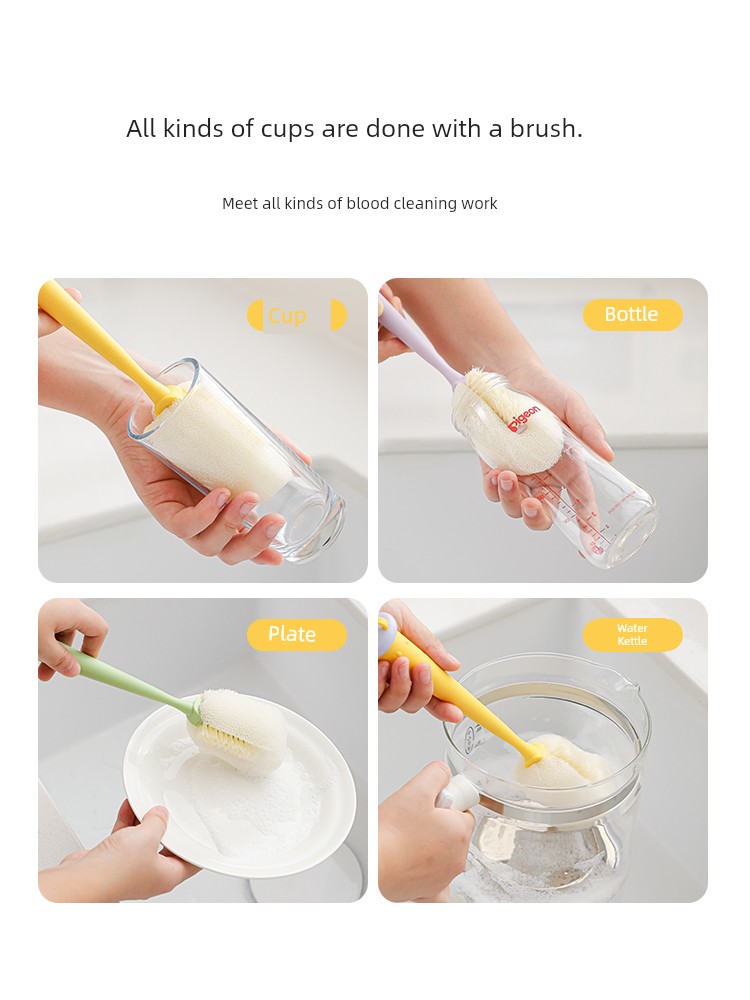 All kinds of cups are done with a brush.

Meet all kinds of blood cleaning work

Cup

Bottle

pigeon

Plate

Water Kettle