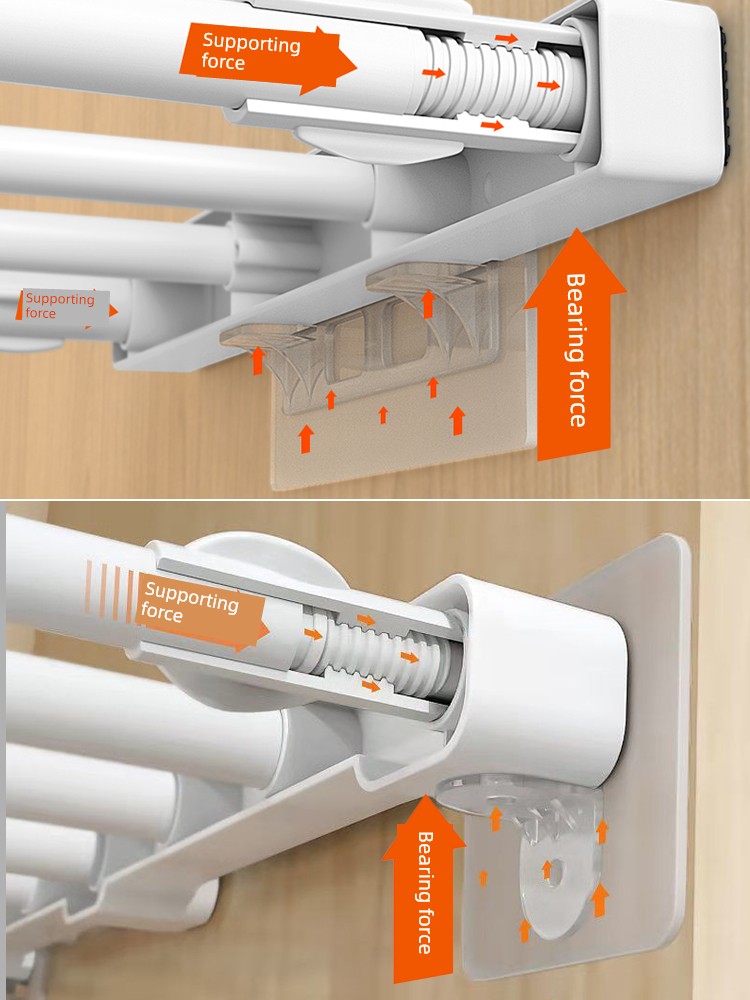 Supporting force

Supporting force

Bearing force

Supporting force

Bearing force