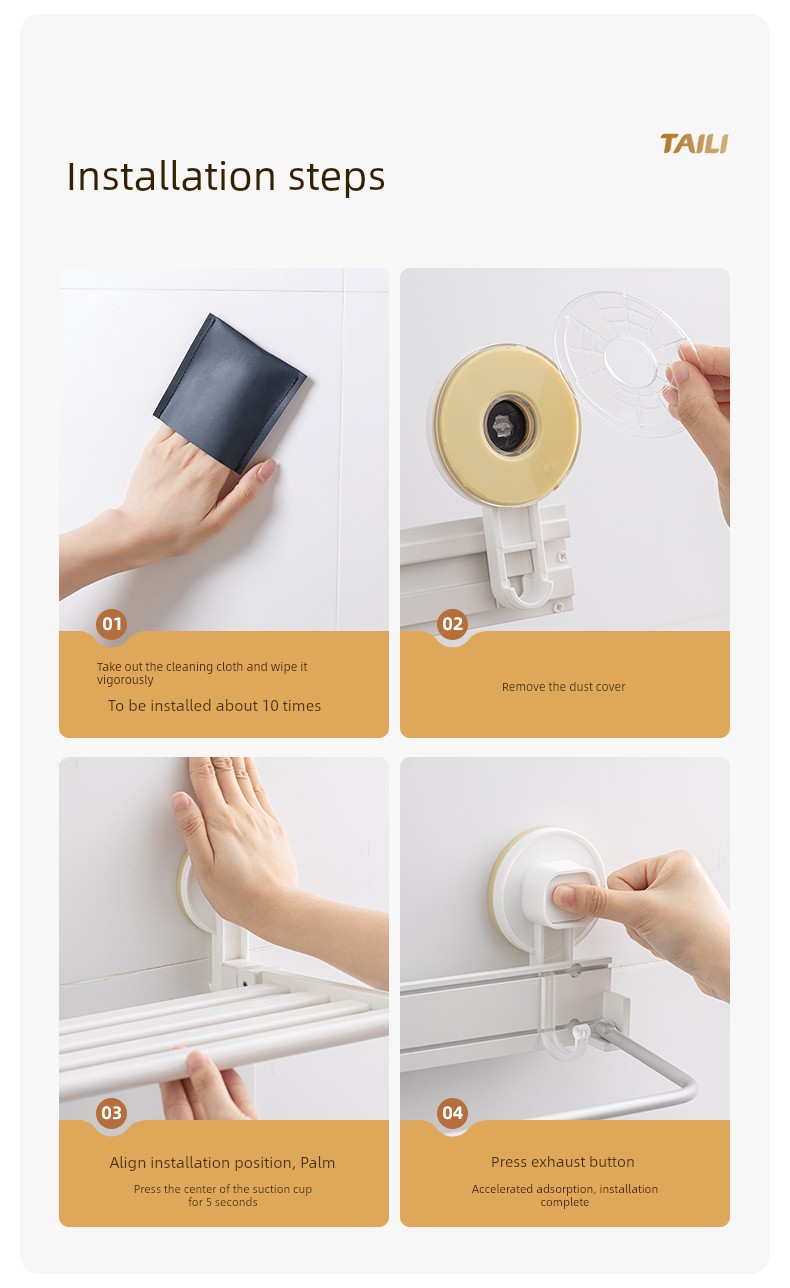 TAILI

Installation steps

01

Take out the cleaning cloth and wipe it vigorously

To be installed about 10 times

02

Remove the dust cover

03

Align installation position, Palm

Press the center of the suction cup for 5 seconds

04

Press exhaust button

Accelerated adsorption, installation complete