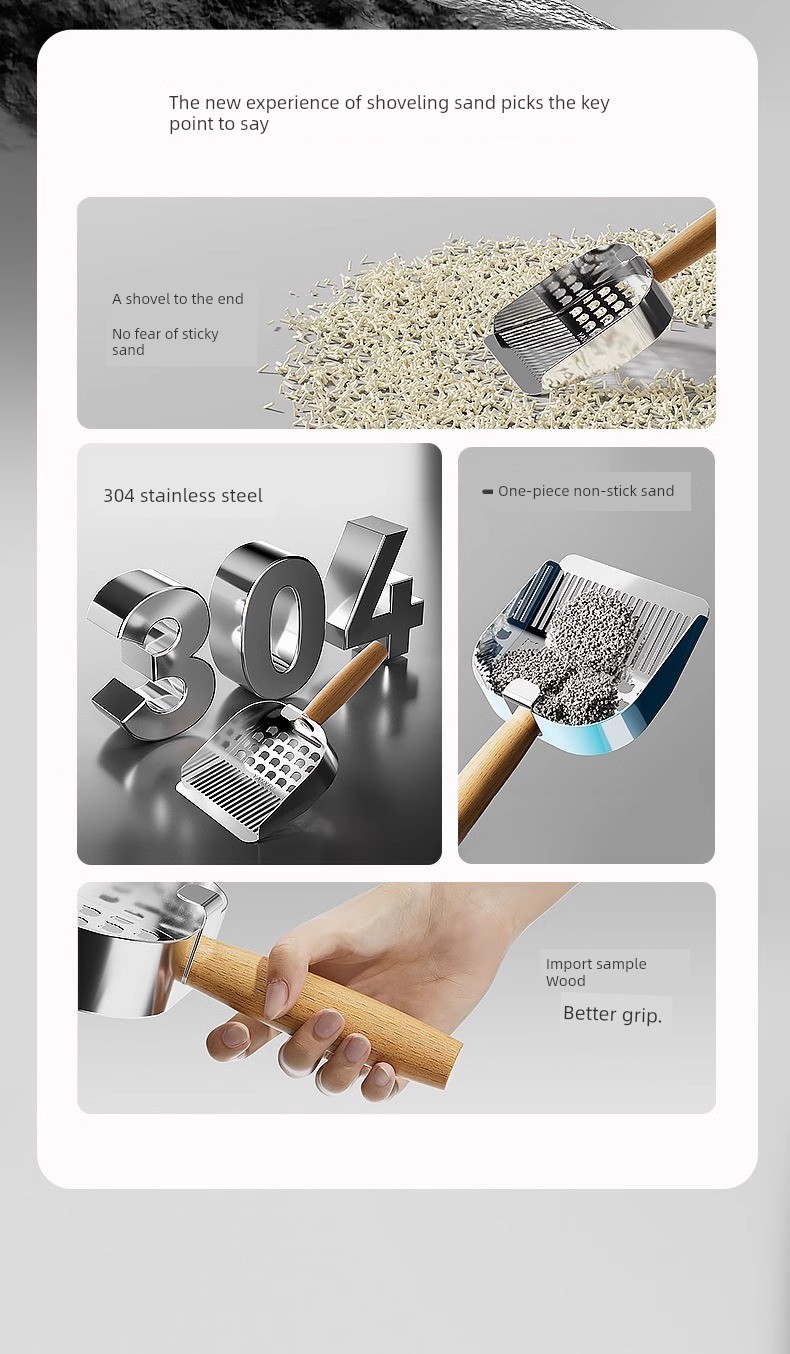 The new experience of shoveling sand picks the key point to say

A shovel to the end

No fear of sticky sand

304 stainless steel

304

One-piece non-stick sand

Import sample Wood

Better grip.