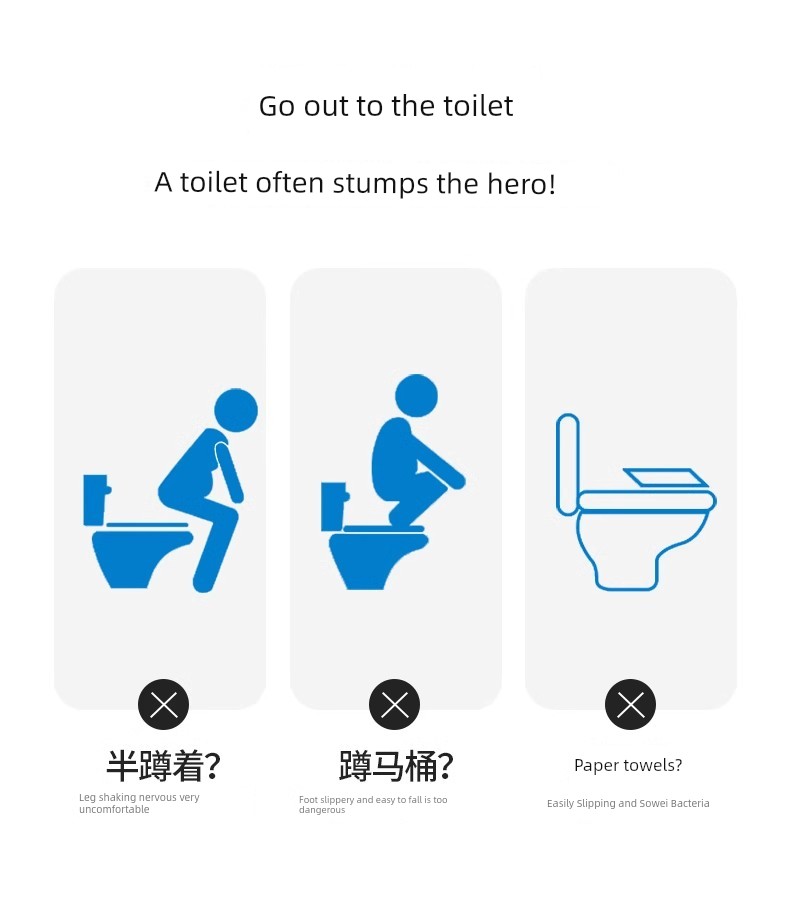 Go out to the toilet

A toilet often stumps the hero!

半蹲着?

Leg shaking nervous very uncomfortable

蹲马桶?

Foot slippery and easy to fall is too dangerous

Paper towels?

Easily Slipping and Sowei Bacteria