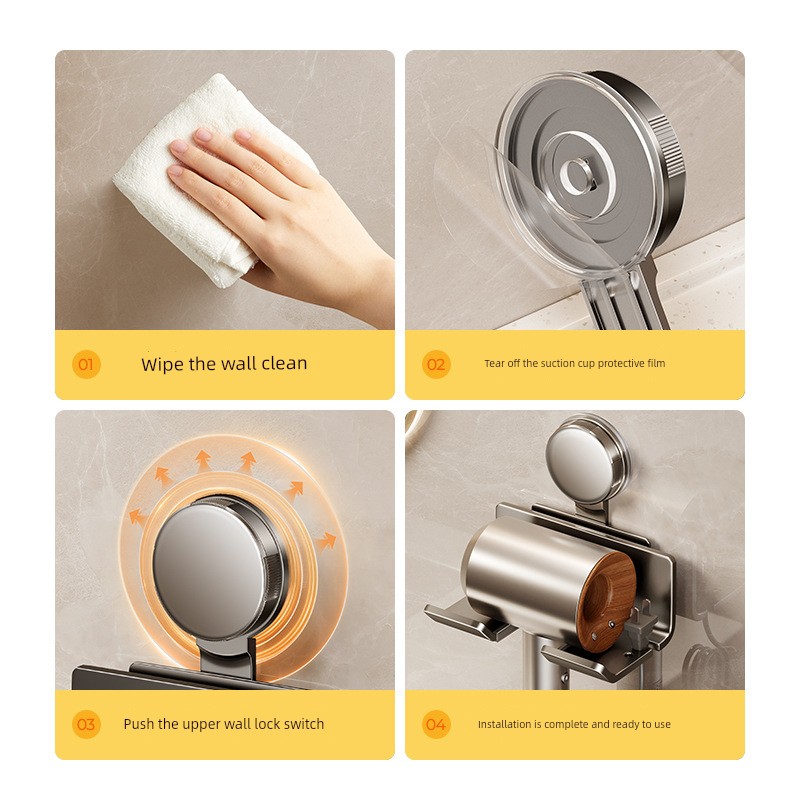 01 Wipe the wall clean

02 Tear off the suction cup protective film

03 Push the upper wall lock switch

04 Installation is complete and ready to use