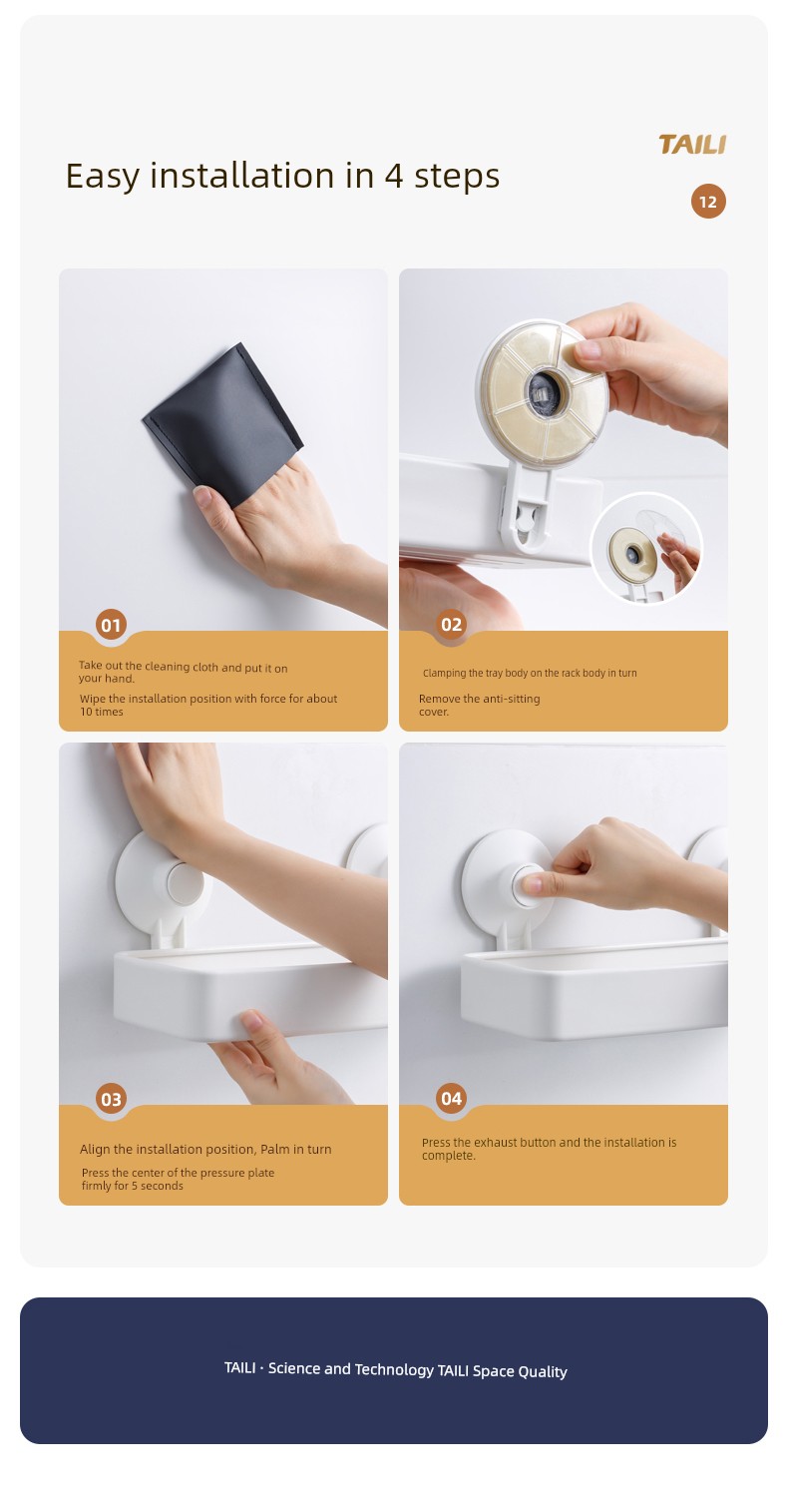 TAILI

Easy installation in 4 steps

12

01

Take out the cleaning cloth and put it on your hand.

Wipe the installation position with force for about 10 times

02

Clamping the tray body on the rack body in turn

Remove the anti-sitting cover.

03

Align the installation position, Palm in turn

Press the center of the pressure plate firmly for 5 seconds

04

Press the exhaust button and the installation is complete.

TAILI · Science and Technology TAILI Space Quality