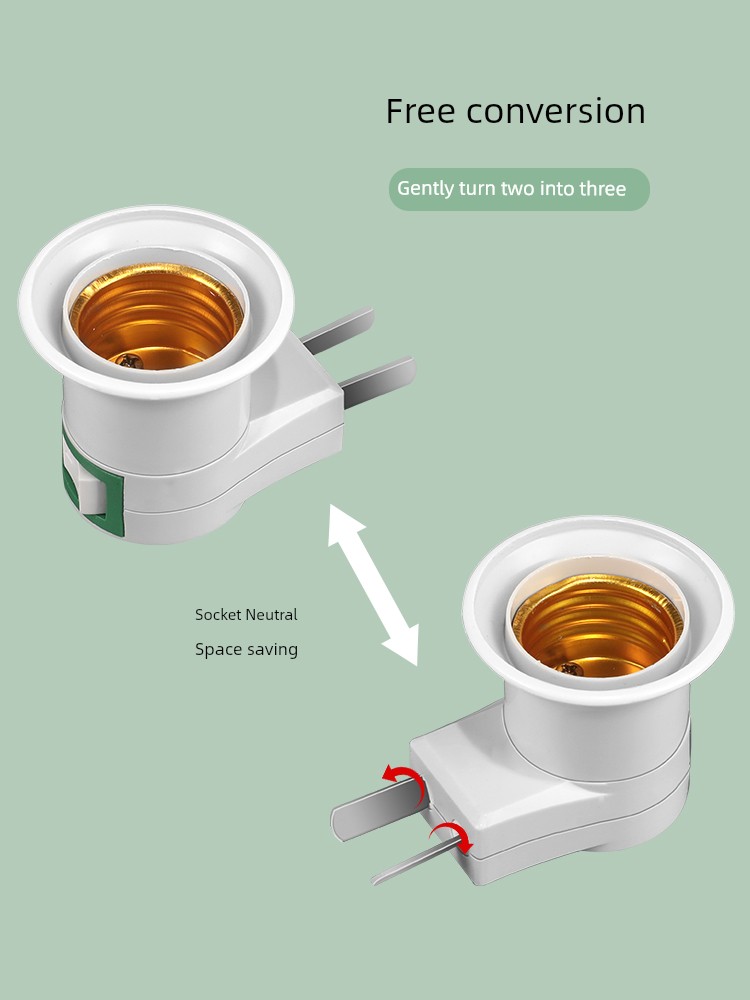 Free conversion

Gently turn two into three

Socket Neutral

Space saving