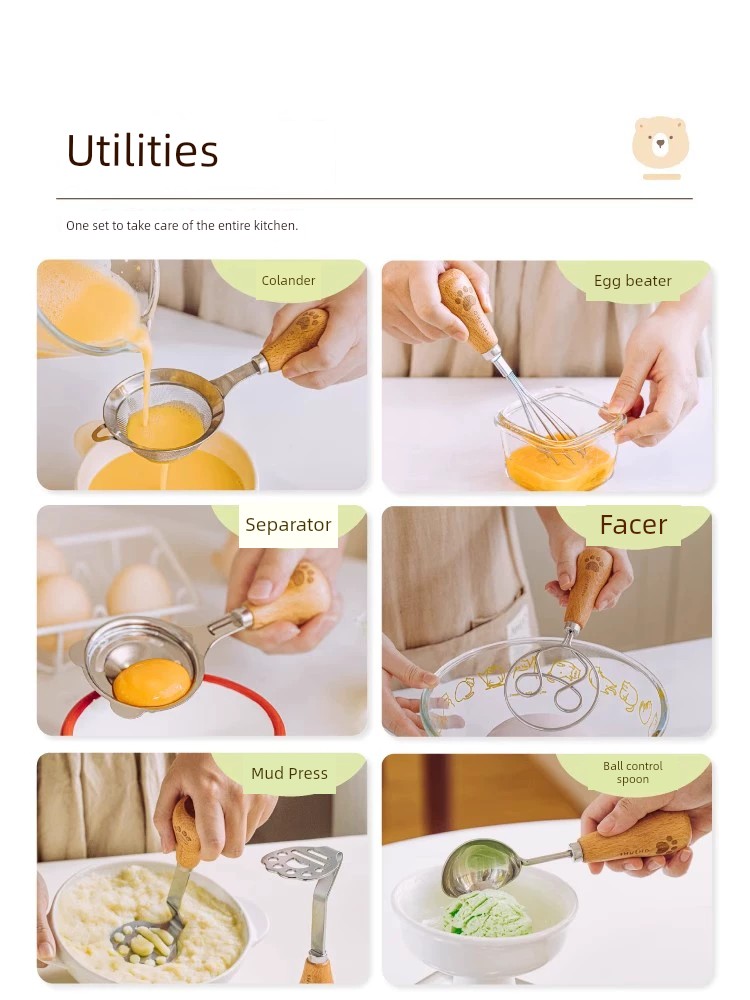 Utilities

One set to take care of the entire kitchen.

Colander

Egg beater

Separator

Facer

Mud Press

Ball control spoon