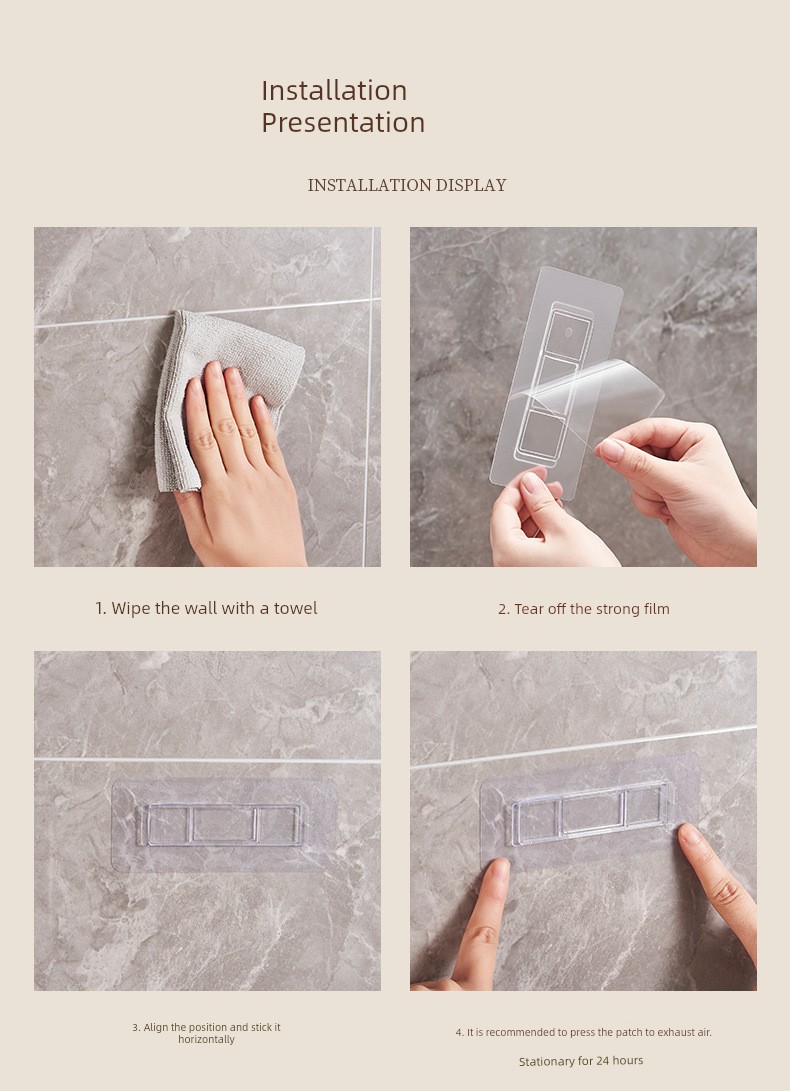 Installation
Presentation

INSTALLATION DISPLAY

1. Wipe the wall with a towel

2. Tear off the strong film

3. Align the position and stick it horizontally

4. It is recommended to press the patch to exhaust air.

Stationary for 24 hours