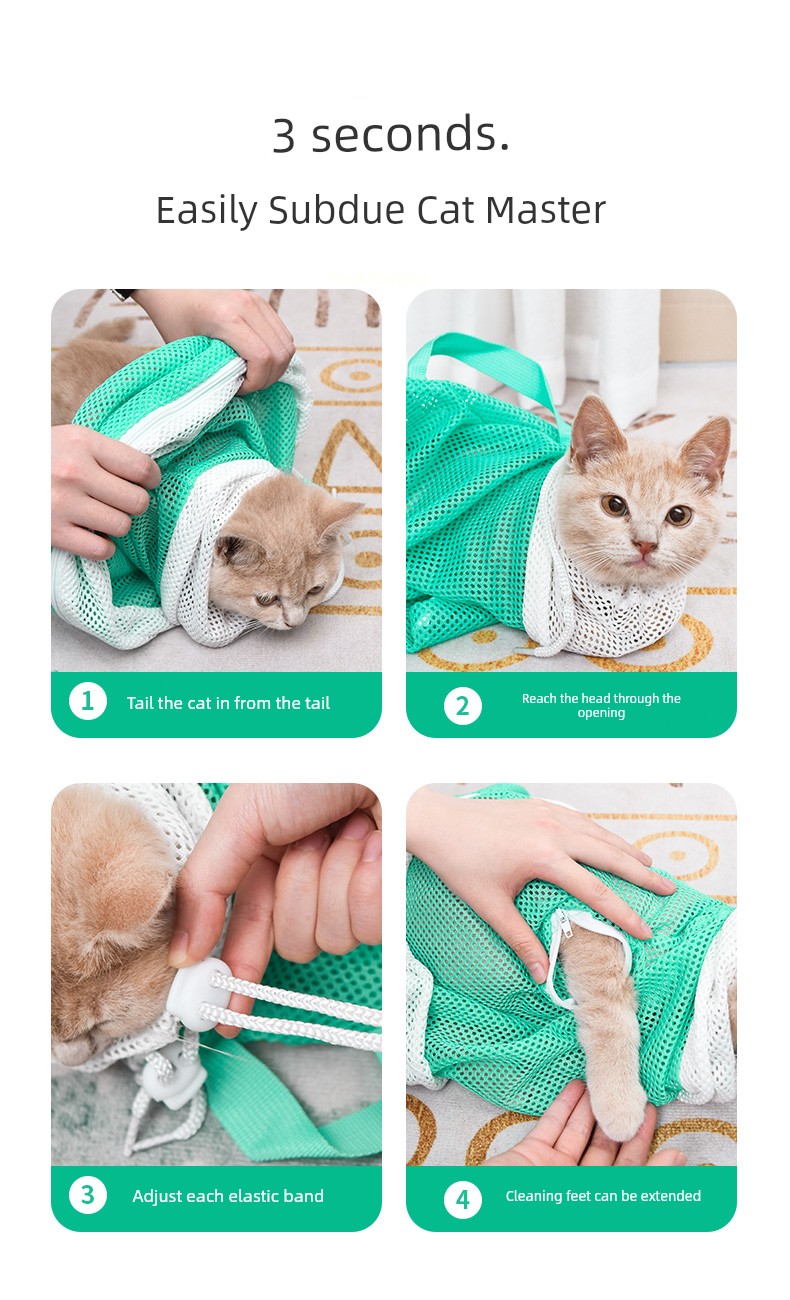 3 seconds.

Easily Subdue Cat Master

1 Tail the cat in from the tail

2 Reach the head through the opening

3 Adjust each elastic band

4 Cleaning feet can be extended