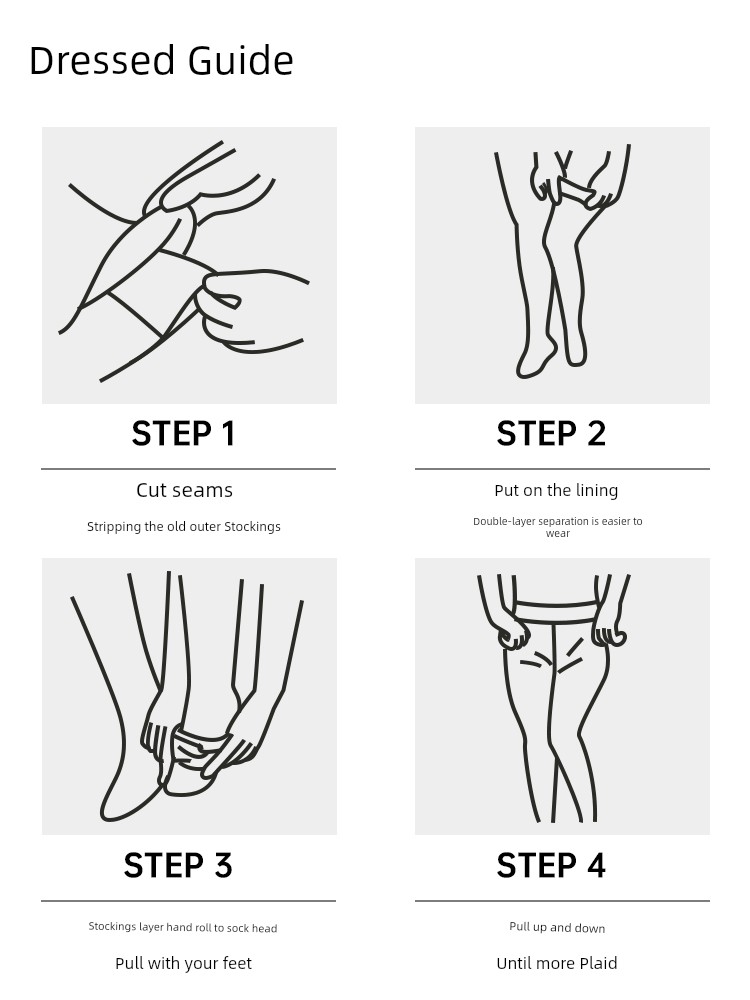 Dressed Guide

STEP 1

Cut seams

Stripping the old outer Stockings

STEP 2

Put on the lining

Double-layer separation is easier to wear

STEP 3

Stockings layer hand roll to sock head

Pull with your feet

STEP 4

Pull up and down

Until more Plaid