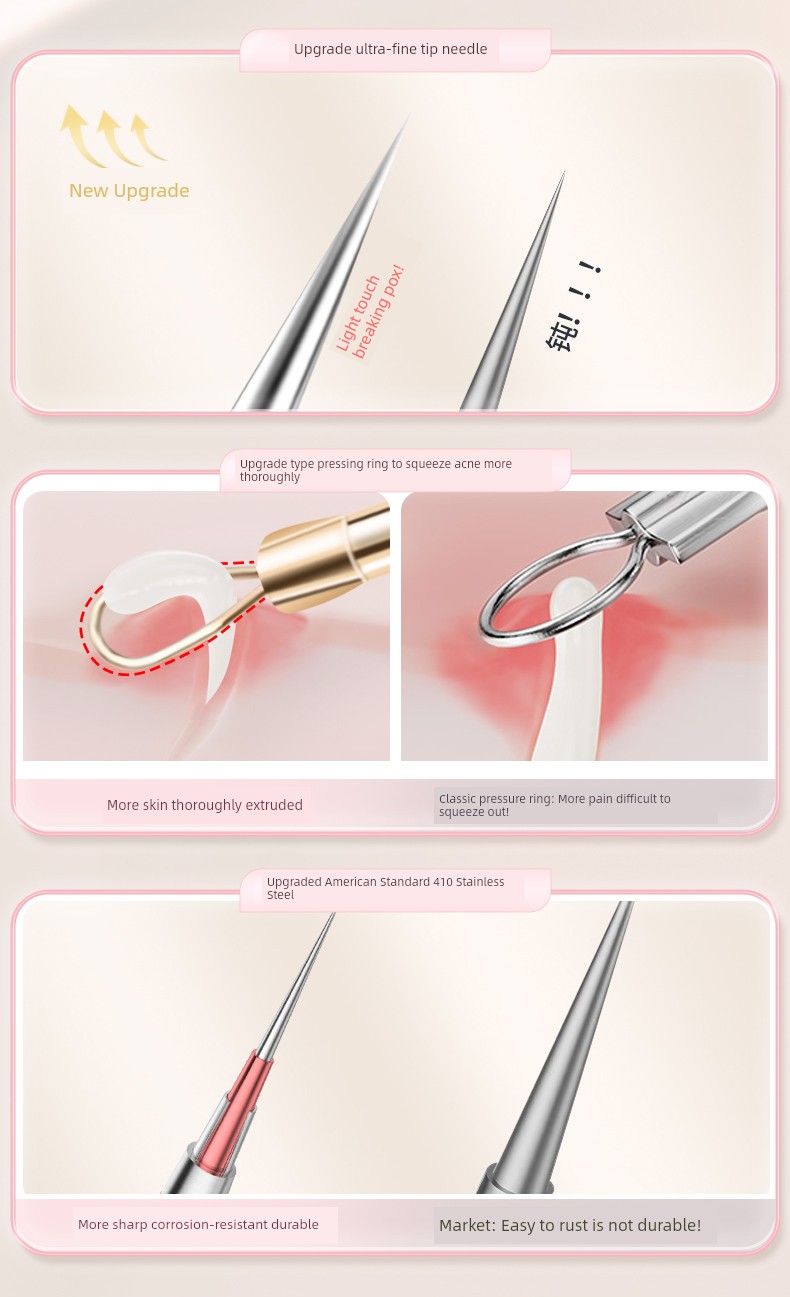 Upgrade ultra-fine tip needle

New Upgrade

Light touch breaking pox!

钝!!!

Upgrade type pressing ring to squeeze acne more thoroughly

More skin thoroughly extruded

Classic pressure ring: More pain difficult to squeeze out!

Upgraded American Standard 410 Stainless Steel

More sharp corrosion-resistant durable

Market: Easy to rust is not durable!