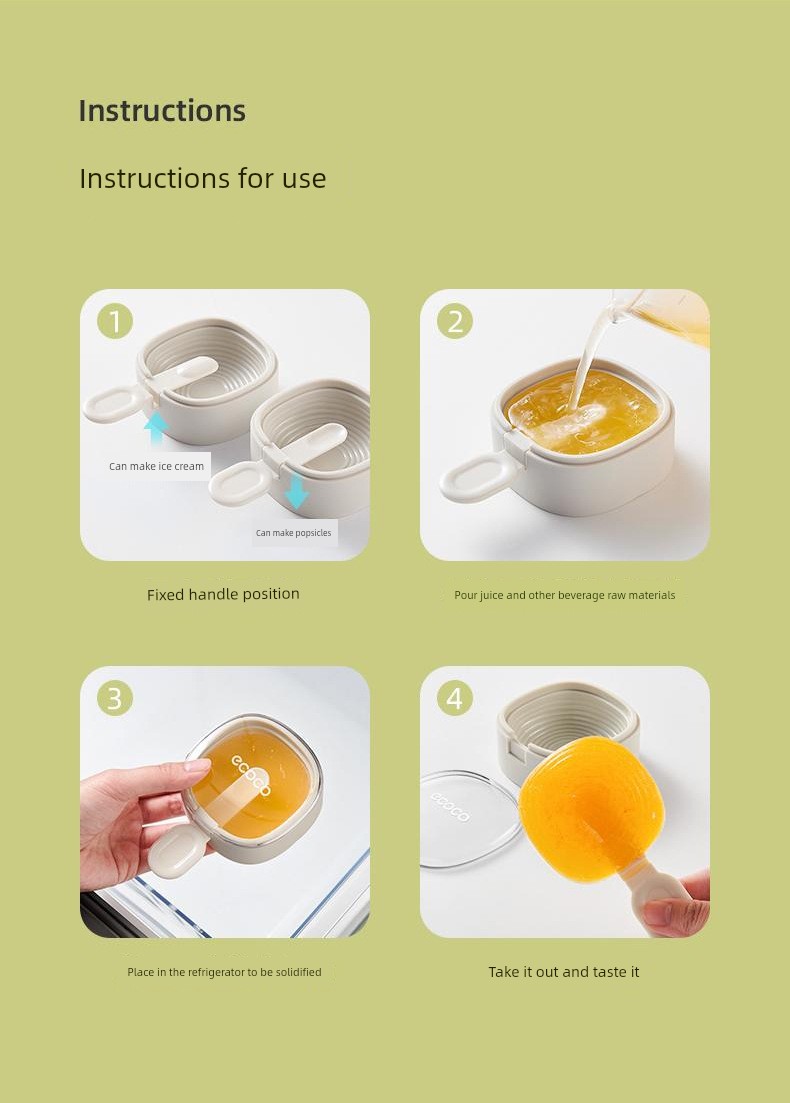 Instructions

Instructions for use

1

Can make ice cream

Can make popsicles

Fixed handle position

2

Pour juice and other beverage raw materials

3

ecoco

Place in the refrigerator to be solidified

4

ecoco

Take it out and taste it