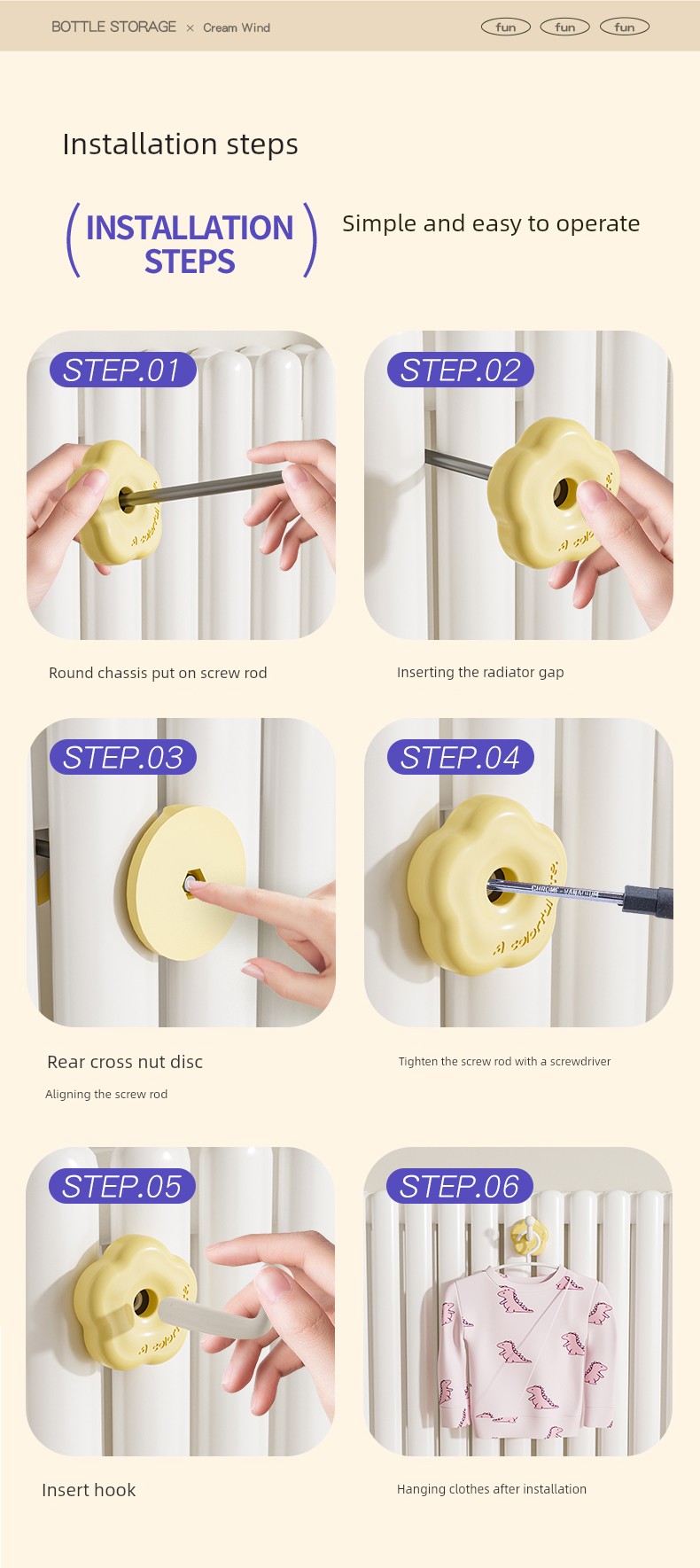 BOTTLE STORAGE × Cream Wind

fun fun fun

Installation steps

INSTALLATION STEPS

Simple and easy to operate

STEP.01

Round chassis put on screw rod

STEP.02

Inserting the radiator gap

STEP.03

Rear cross nut disc

Aligning the screw rod

STEP.04

CHROME VANADIUM

Tighten the screw rod with a screwdriver

STEP.05

Insert hook

STEP.06

Hanging clothes after installation