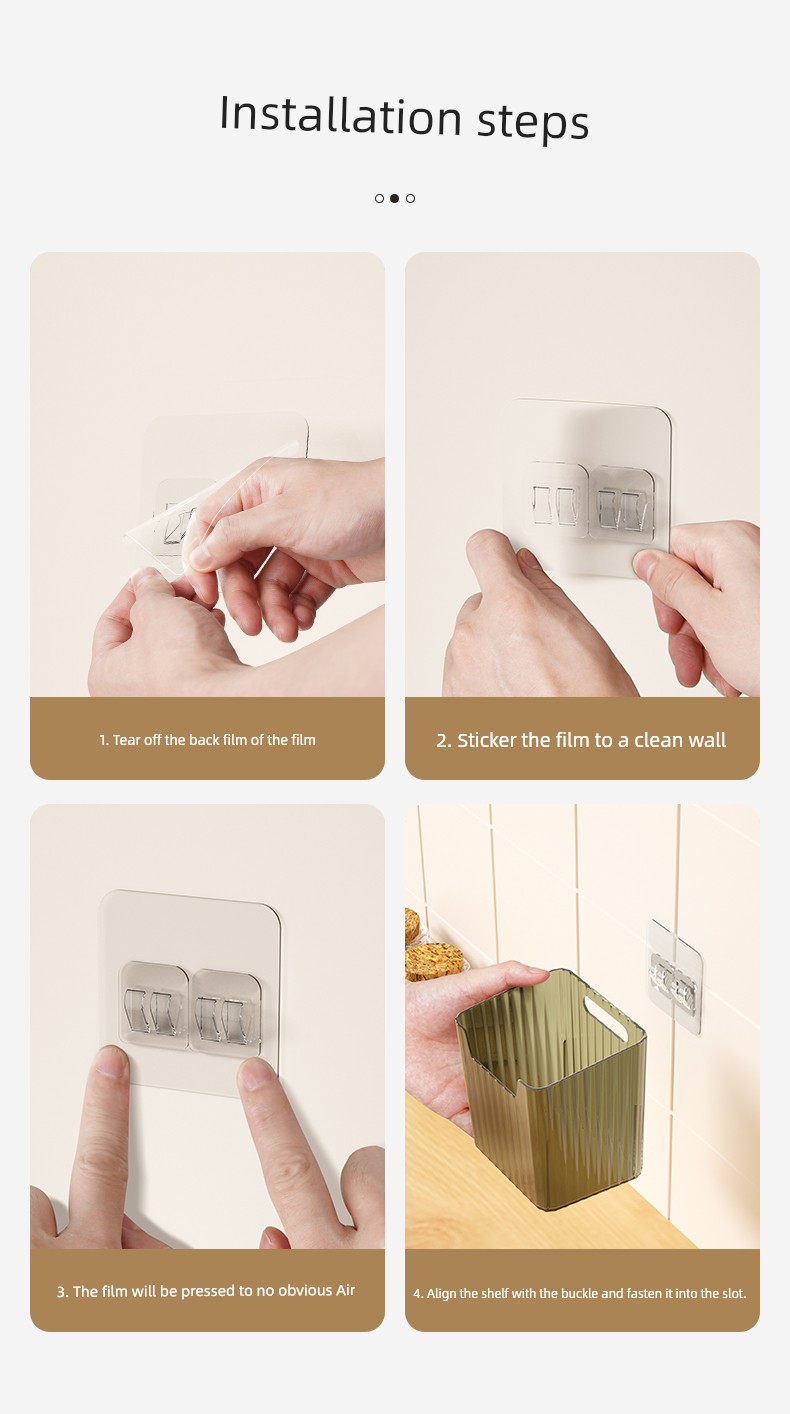 Installation steps

1. Tear off the back film of the film

2. Sticker the film to a clean wall

3. The film will be pressed to no obvious Air

4. Align the shelf with the buckle and fasten it into the slot.