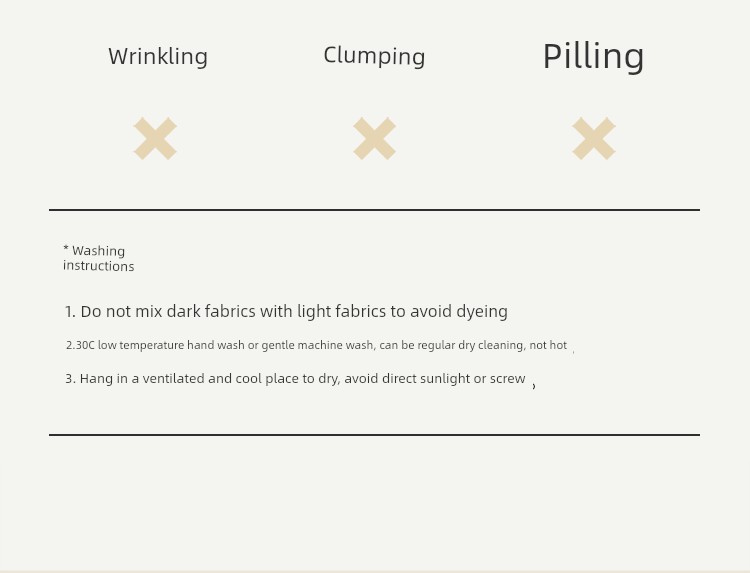 Wrinkling

Clumping

Pilling

* Washing instructions

1. Do not mix dark fabrics with light fabrics to avoid dyeing

2.30C low temperature hand wash or gentle machine wash, can be regular dry cleaning, not hot ,

3. Hang in a ventilated and cool place to dry, avoid direct sunlight or screw ,