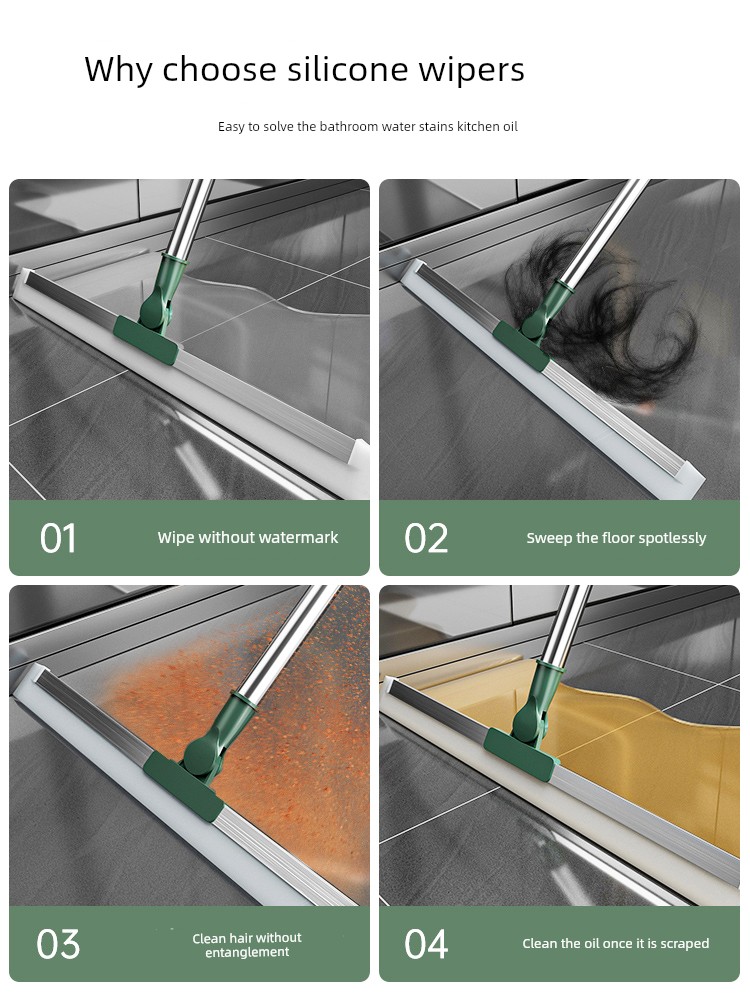 Why choose silicone wipers

Easy to solve the bathroom water stains kitchen oil

01 Wipe without watermark

02 Sweep the floor spotlessly

03 Clean hair without entanglement

04 Clean the oil once it is scraped