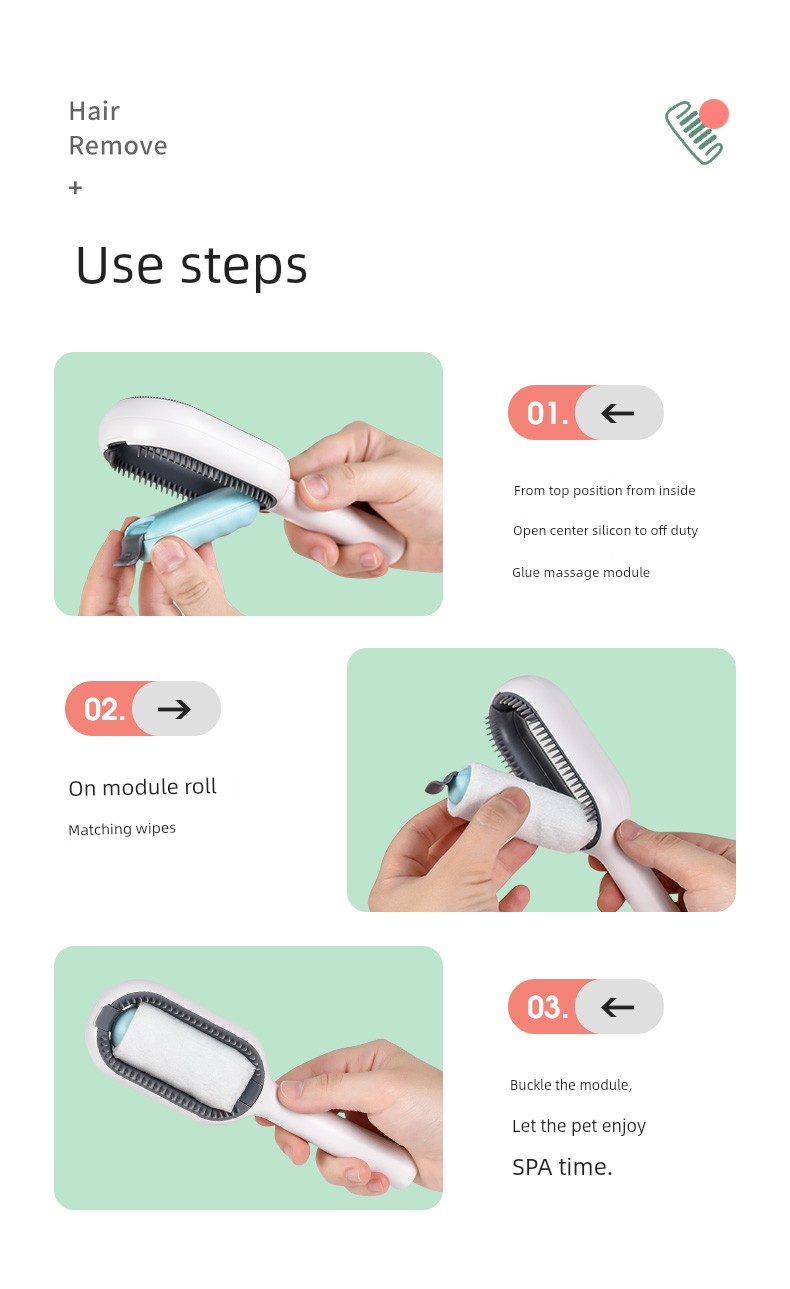 Hair
Remove
+

Use steps

01. ←

From top position from inside

Open center silicon to off duty

Glue massage module

02. →

On module roll

Matching wipes

03. ←

Buckle the module,

Let the pet enjoy

SPA time.