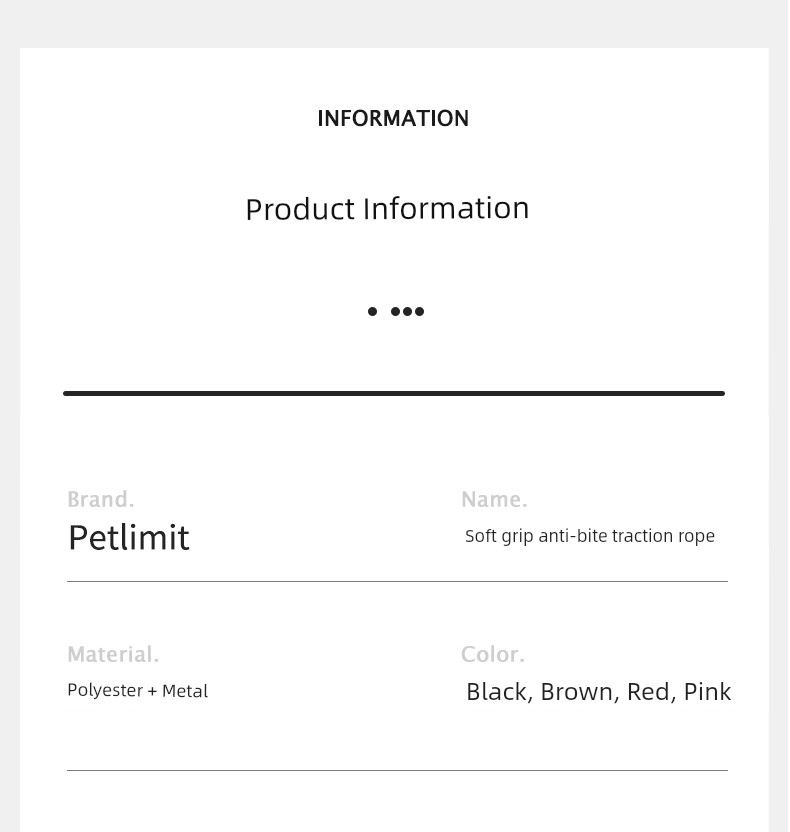 INFORMATION

Product Information

Brand.
Petlimit

Name.
Soft grip anti-bite traction rope

Material.
Polyester + Metal

Color.
Black, Brown, Red, Pink