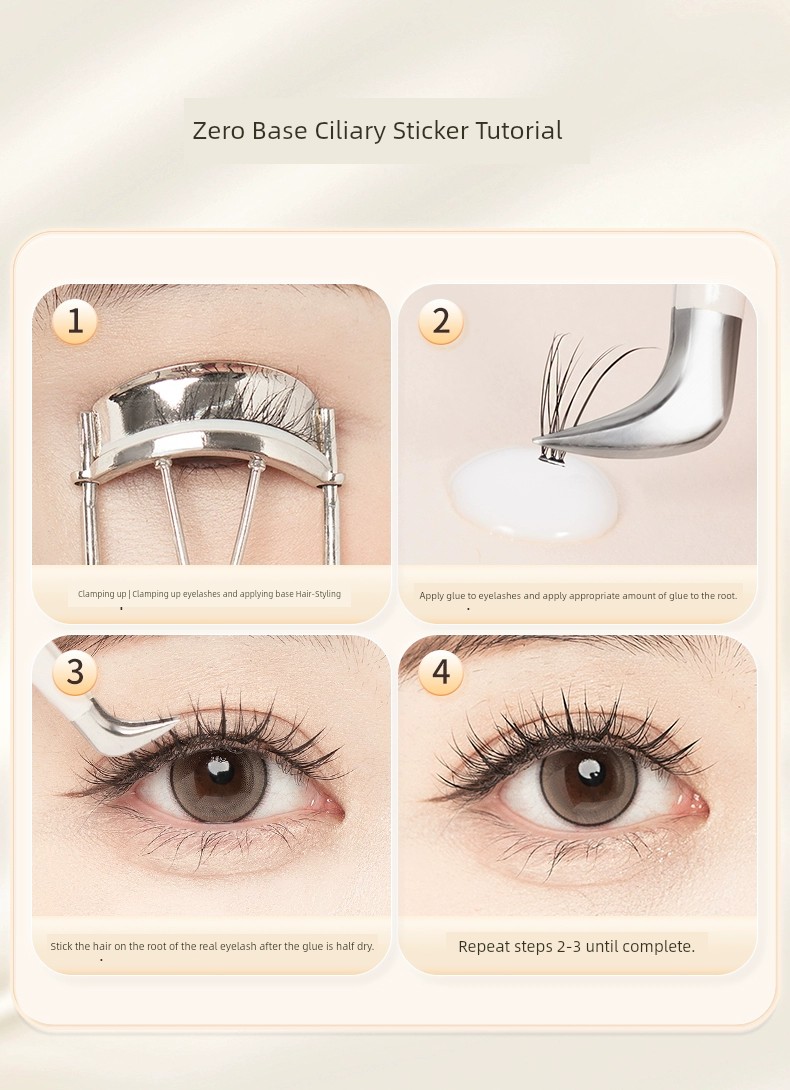 Zero Base Ciliary Sticker Tutorial

1

Clamping up | Clamping up eyelashes and applying base Hair-Styling

2

Apply glue to eyelashes and apply appropriate amount of glue to the root.

3

Stick the hair on the root of the real eyelash after the glue is half dry.

4

Repeat steps 2-3 until complete.