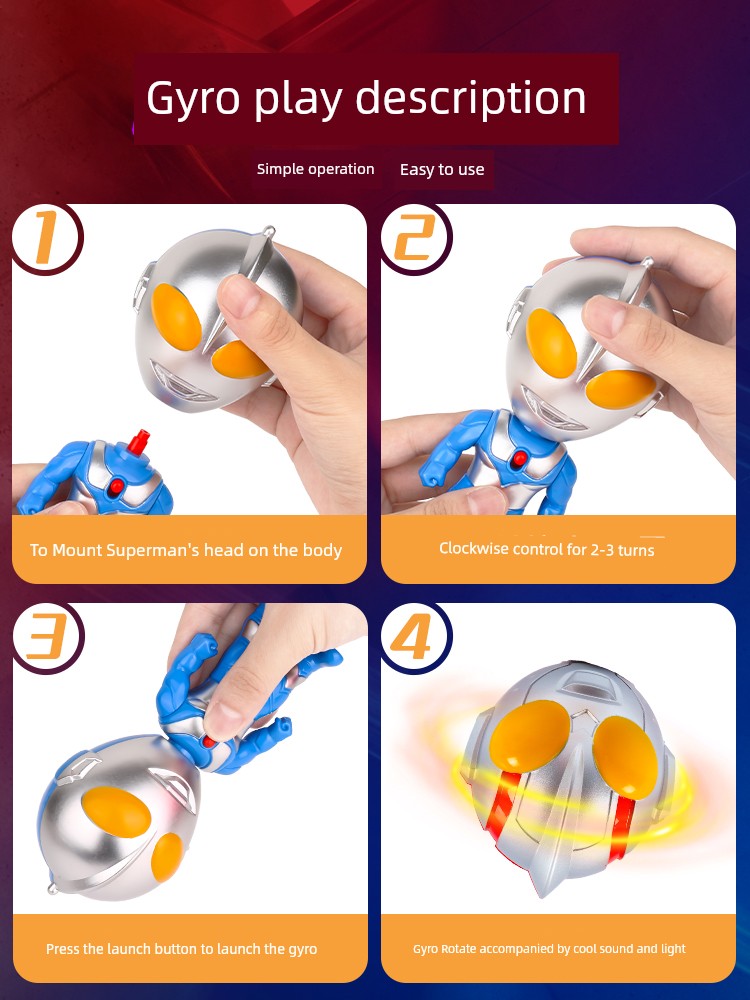 Gyro play description

Simple operation Easy to use

1

To Mount Superman's head on the body

2

Clockwise control for 2-3 turns

3

Press the launch button to launch the gyro

4

Gyro Rotate accompanied by cool sound and light