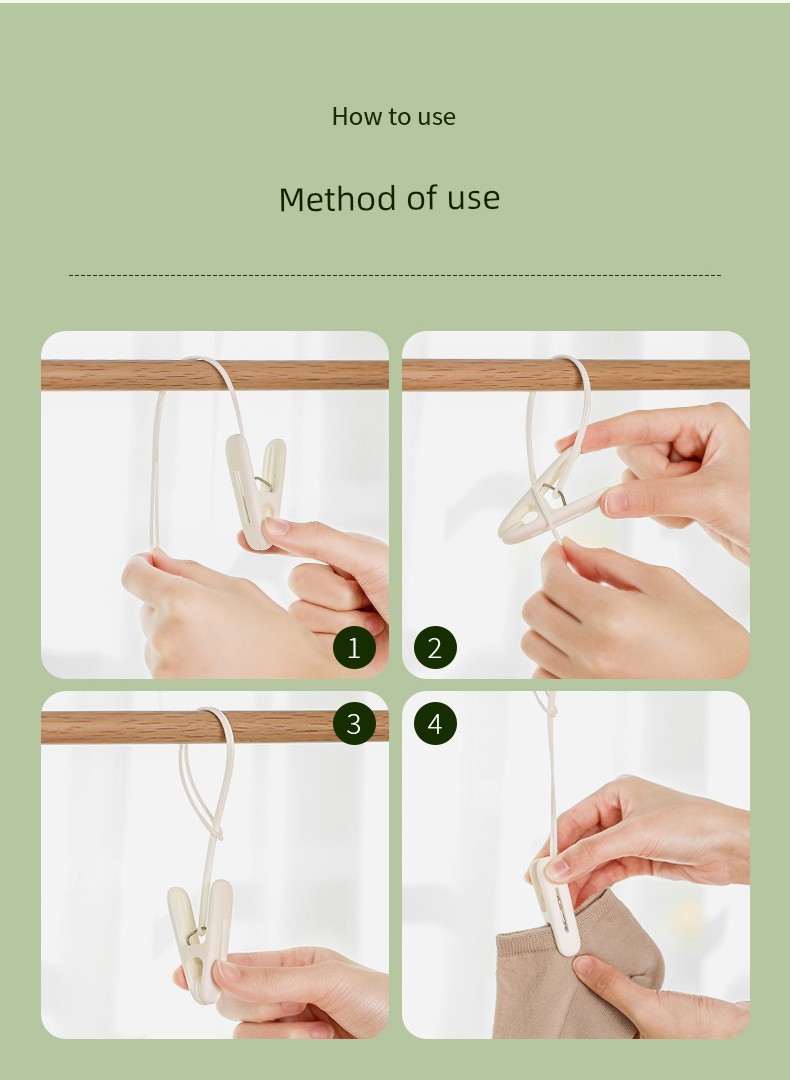 How to use

Method of use

1

2

3

4