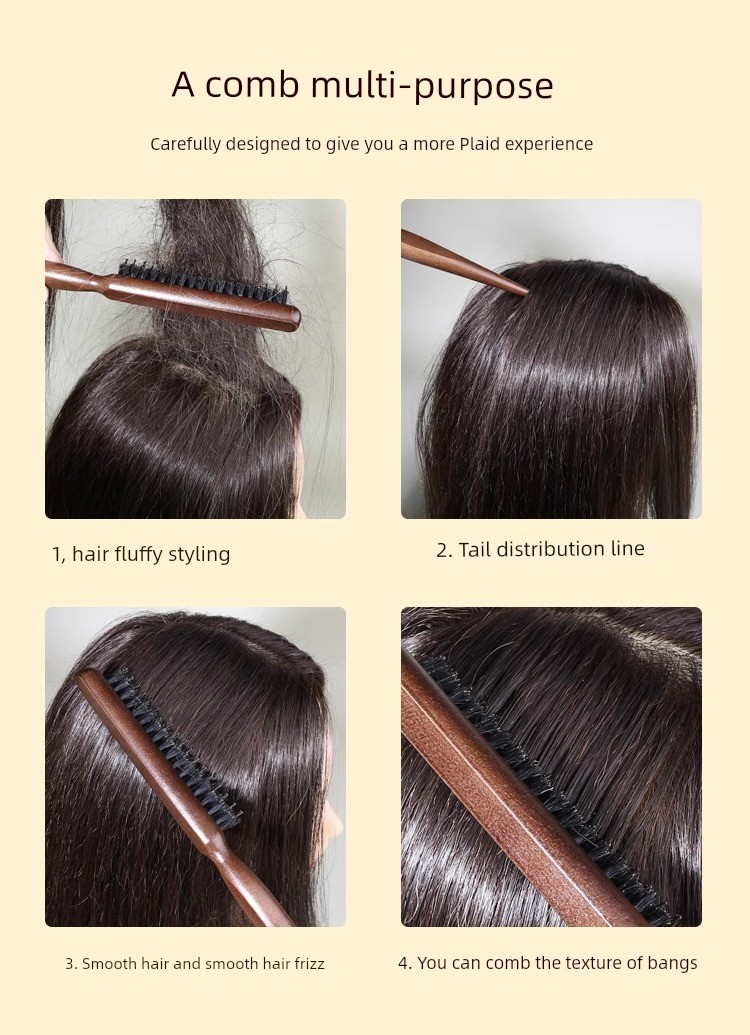 A comb multi-purpose

Carefully designed to give you a more Plaid experience

1, hair fluffy styling

2. Tail distribution line

3. Smooth hair and smooth hair frizz

4. You can comb the texture of bangs