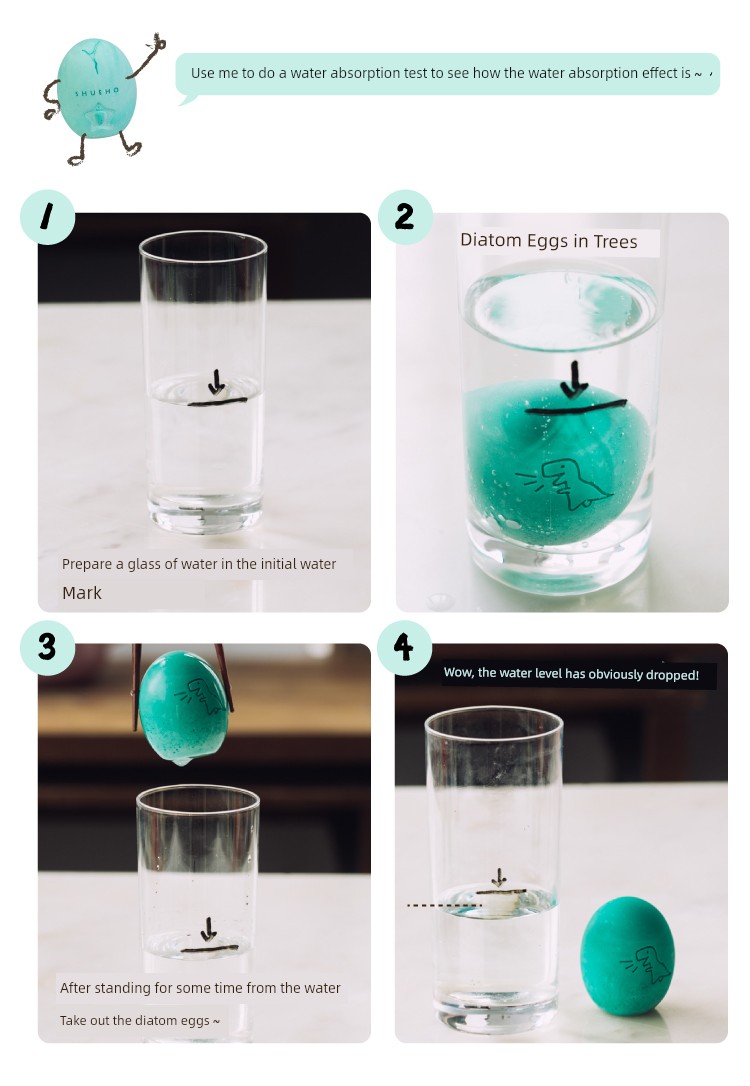 SHUEHO

Use me to do a water absorption test to see how the water absorption effect is ~

1

Prepare a glass of water in the initial water

Mark

2

Diatom Eggs in Trees

3

After standing for some time from the water

Take out the diatom eggs ~

4

Wow, the water level has obviously dropped!