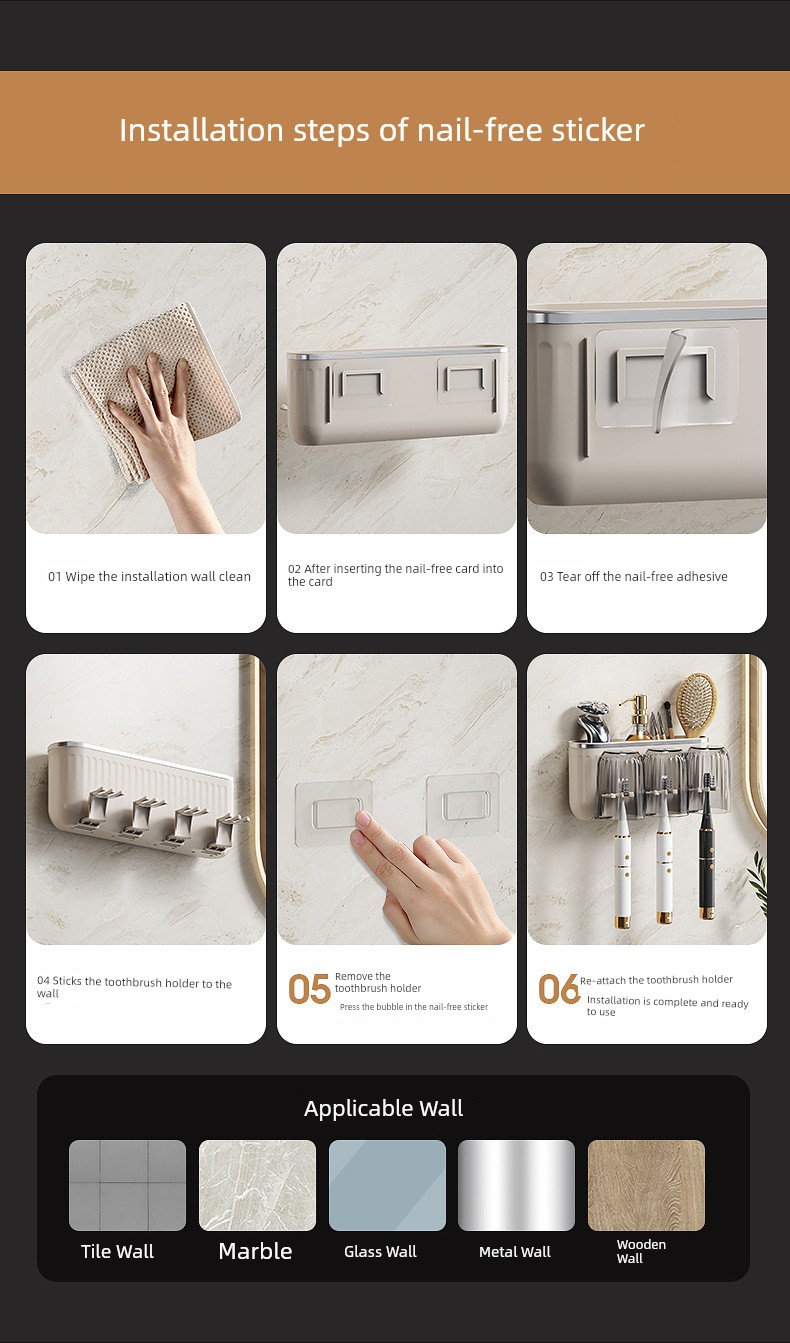 Installation steps of nail-free sticker

01 Wipe the installation wall clean

02 After inserting the nail-free card into the card

03 Tear off the nail-free adhesive

04 Sticks the toothbrush holder to the wall

05 Remove the toothbrush holder
Press the bubble in the nail-free sticker

06 Re-attach the toothbrush holder
Installation is complete and ready to use

Applicable Wall

Tile Wall

Marble

Glass Wall

Metal Wall

Wooden Wall