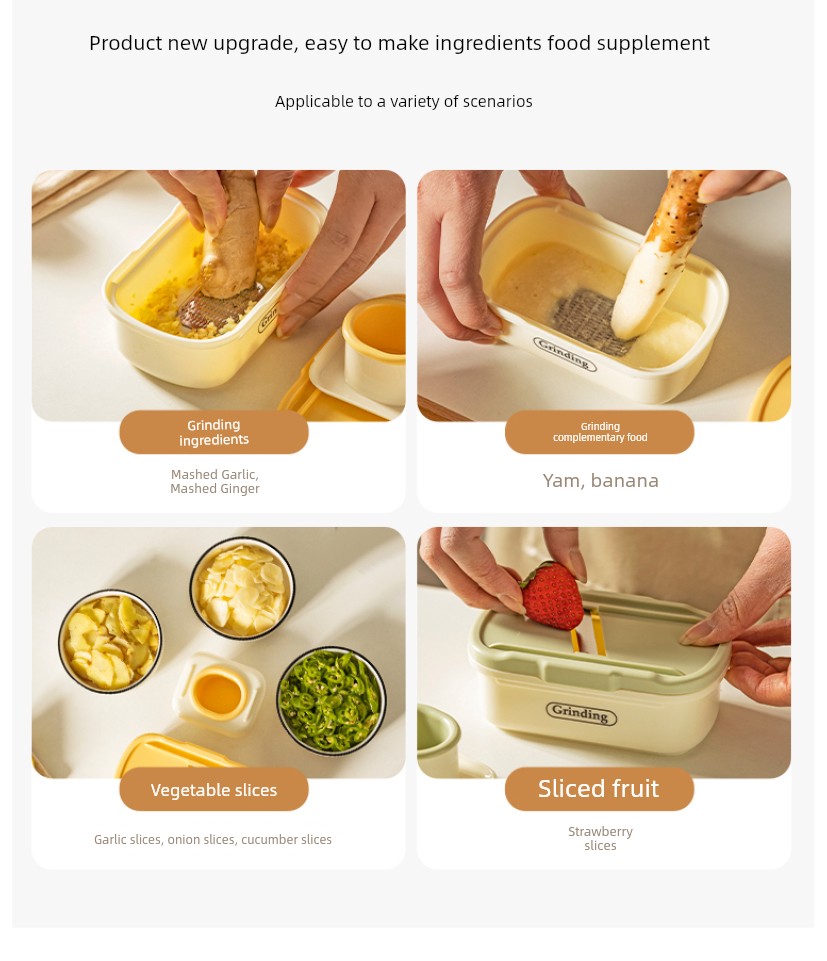 Product new upgrade, easy to make ingredients food supplement

Applicable to a variety of scenarios

Grinding

Grinding ingredients

Mashed Garlic, Mashed Ginger

Grinding

Grinding complementary food

Yam, banana

Vegetable slices

Garlic slices, onion slices, cucumber slices

Grinding

Sliced fruit

Strawberry slices